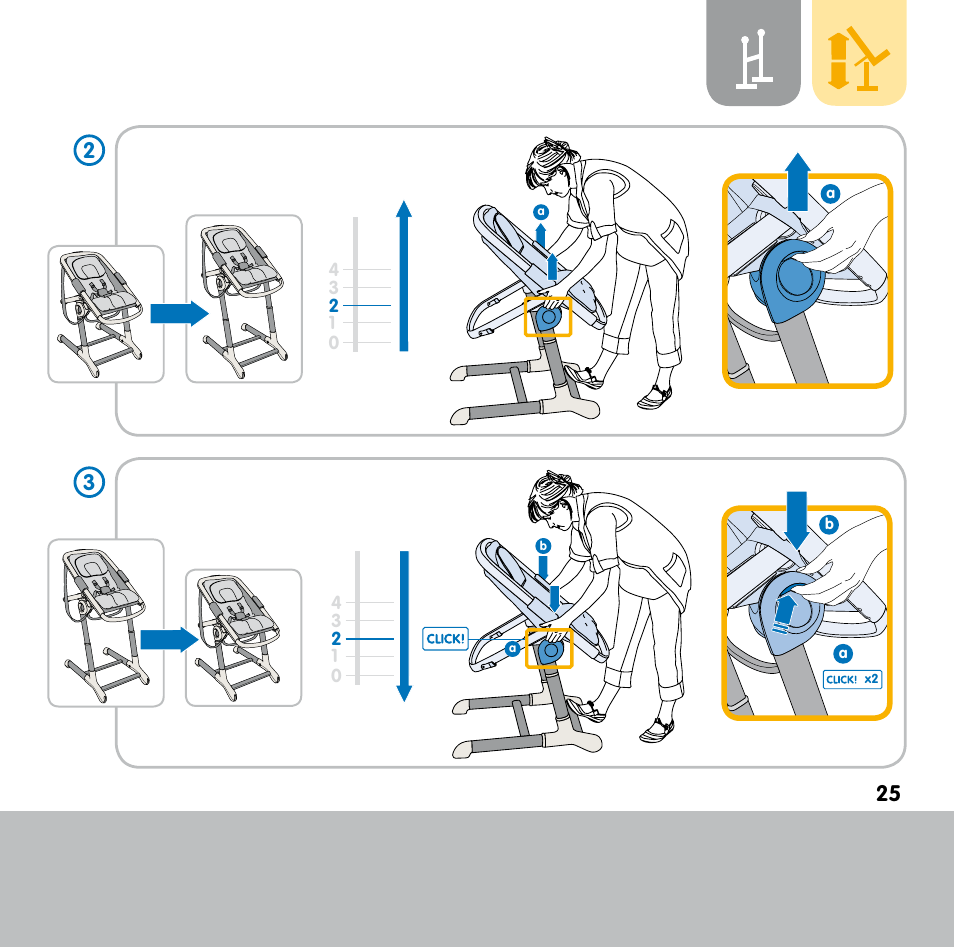 2

4
3
2
1
0

a

a

3

4
3
2
1
0

b

CLICK!

a

b

a

CLICK! x2

25