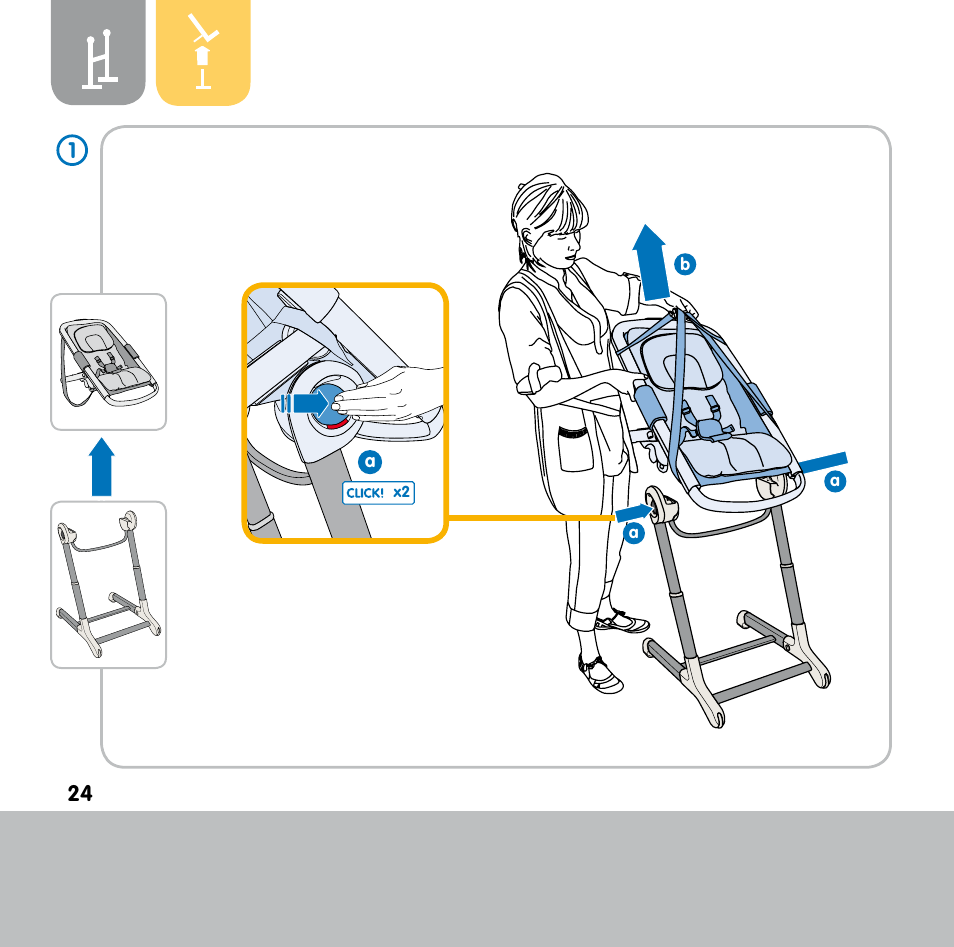 1

a

CLICK! x2

b

a

a

24