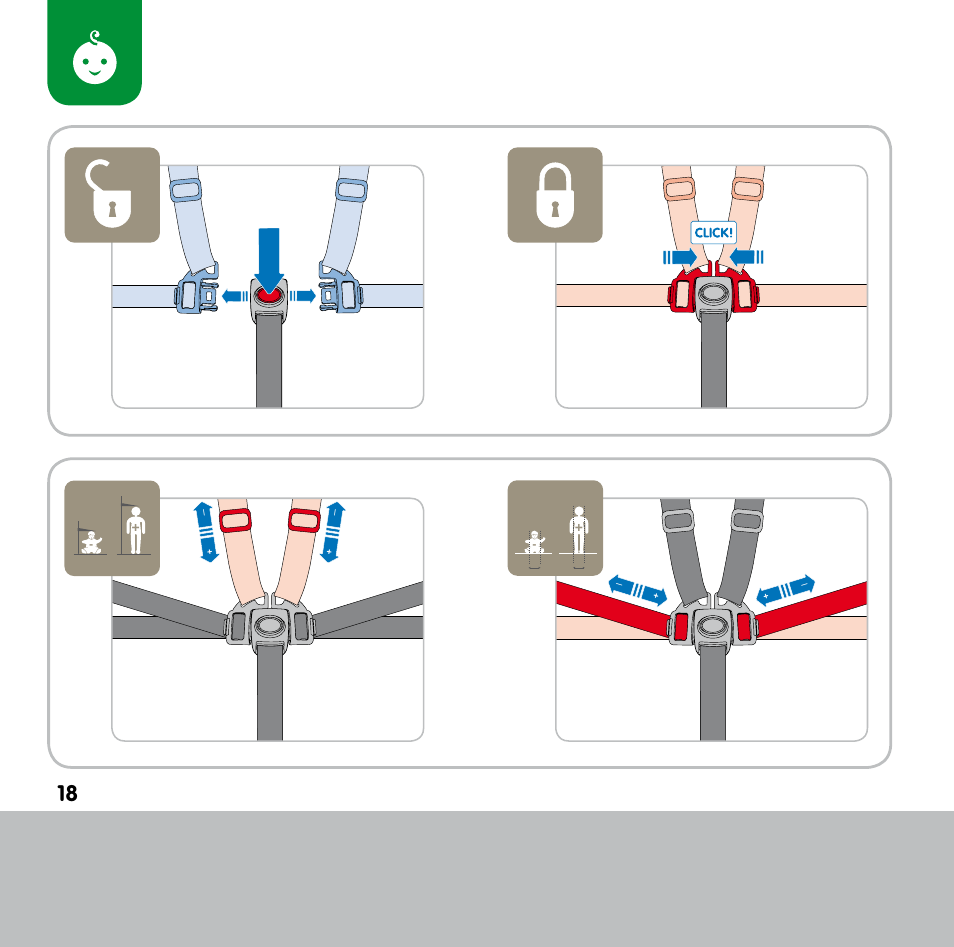 CLICK!

18