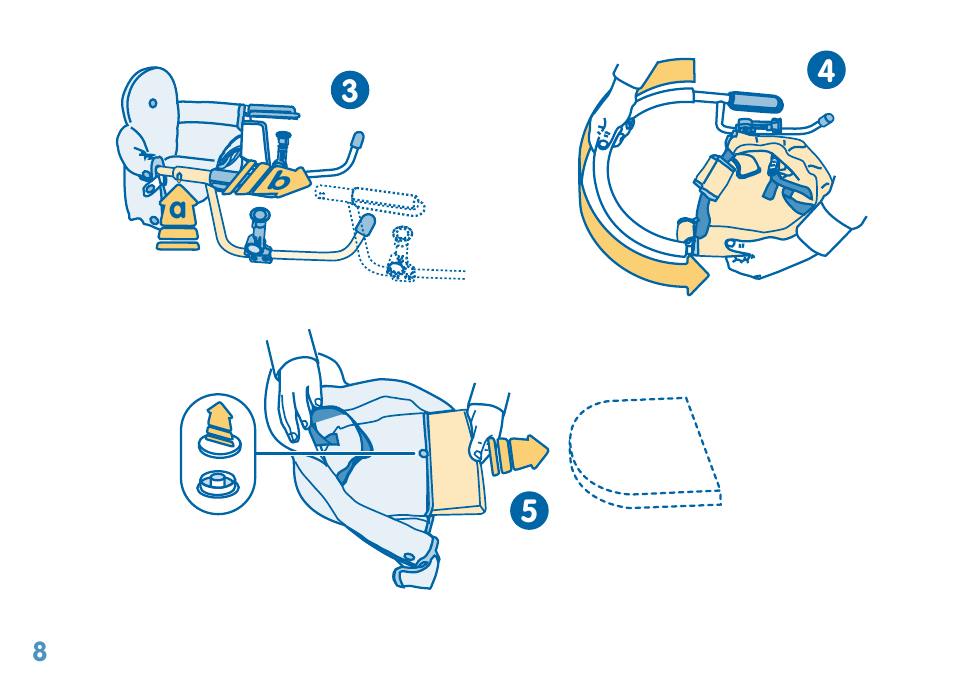 3

a

b

4

5

8