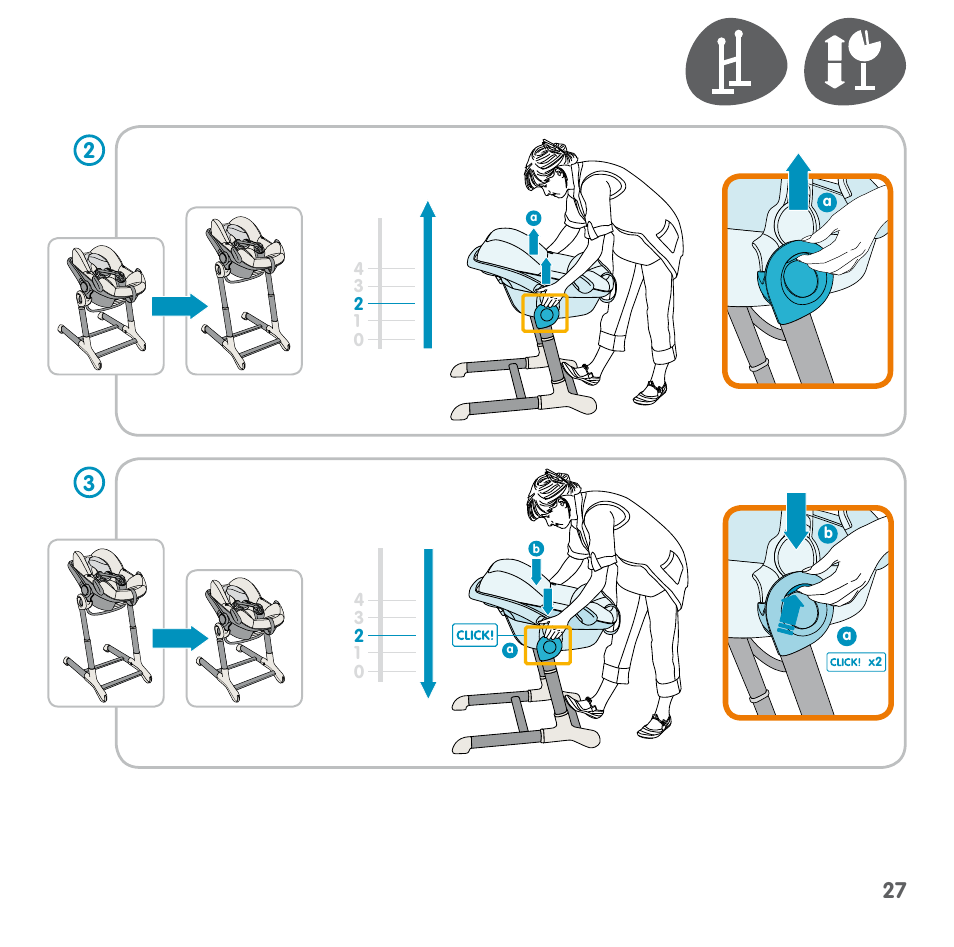 2

4
3
2
1
0

a

a

3

4
3
2
1
0

b

CLICK!

a

b

a

CLICK! x2

27