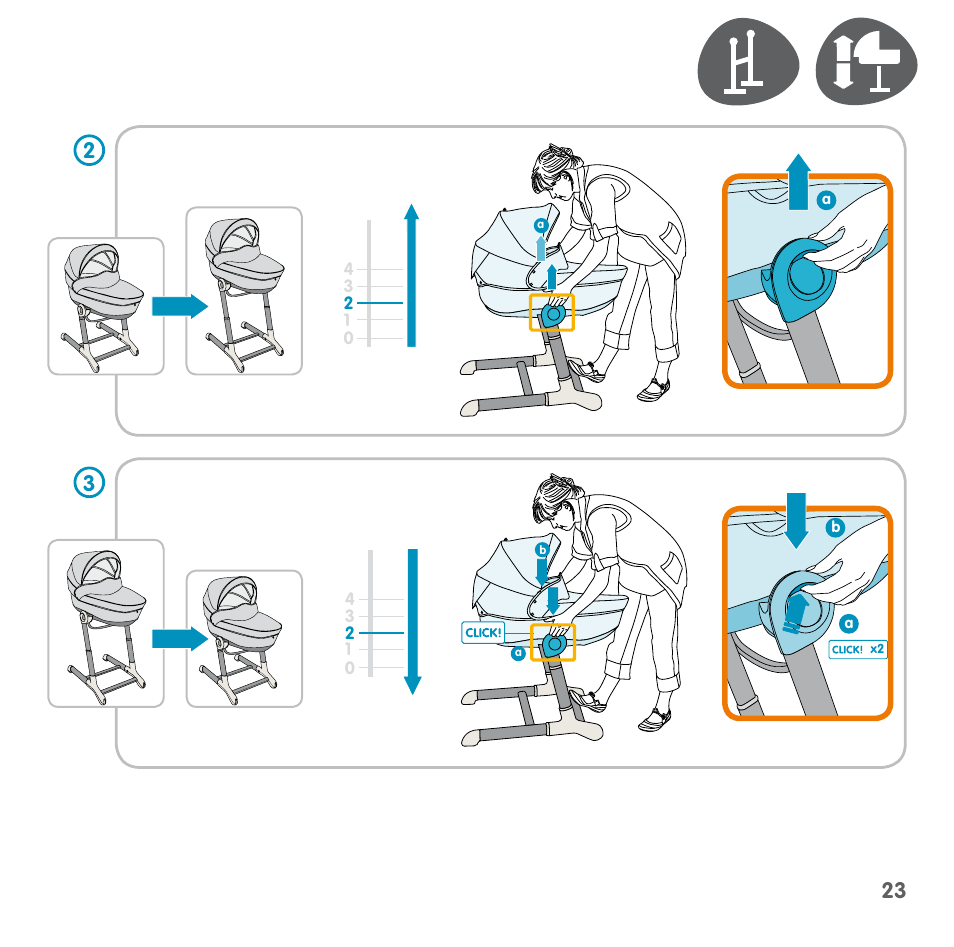 2

4
3
2
1
0

a

a

3

4
3
2
1
0

b

CLICK!

a

b

a

CLICK! x2

23