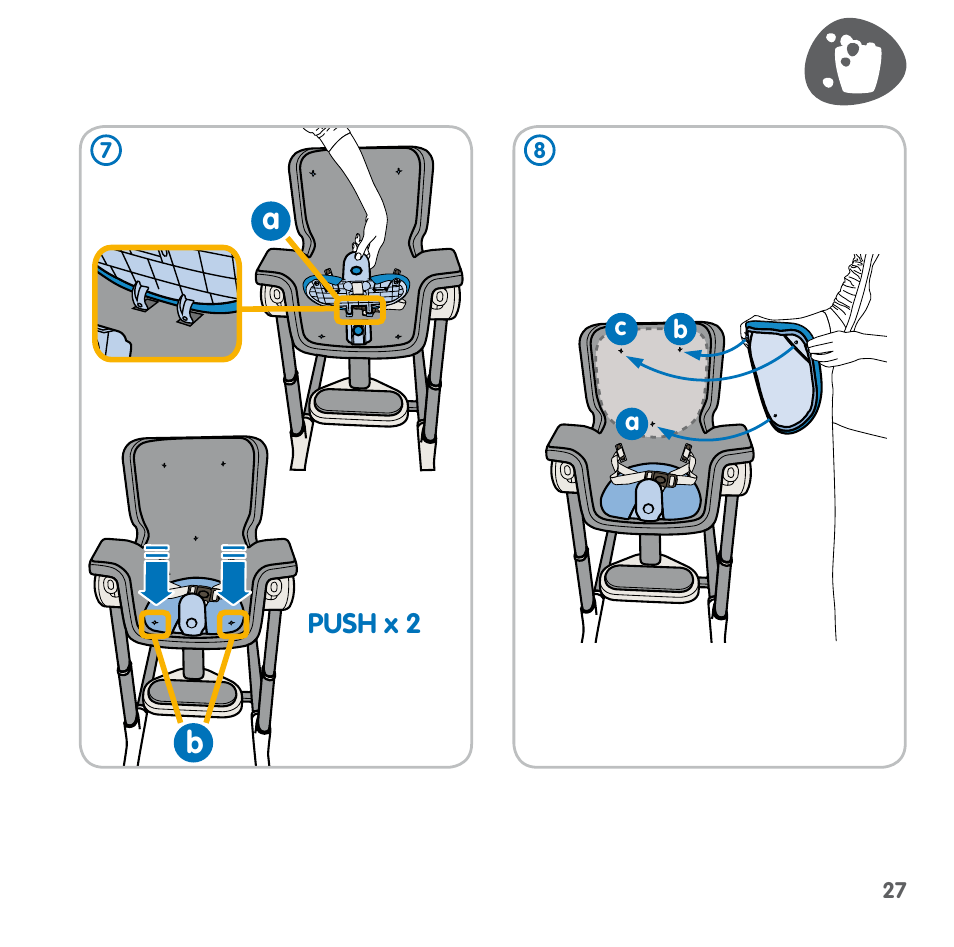 7

a

PUSH x 2

b

8

c

b

a

27