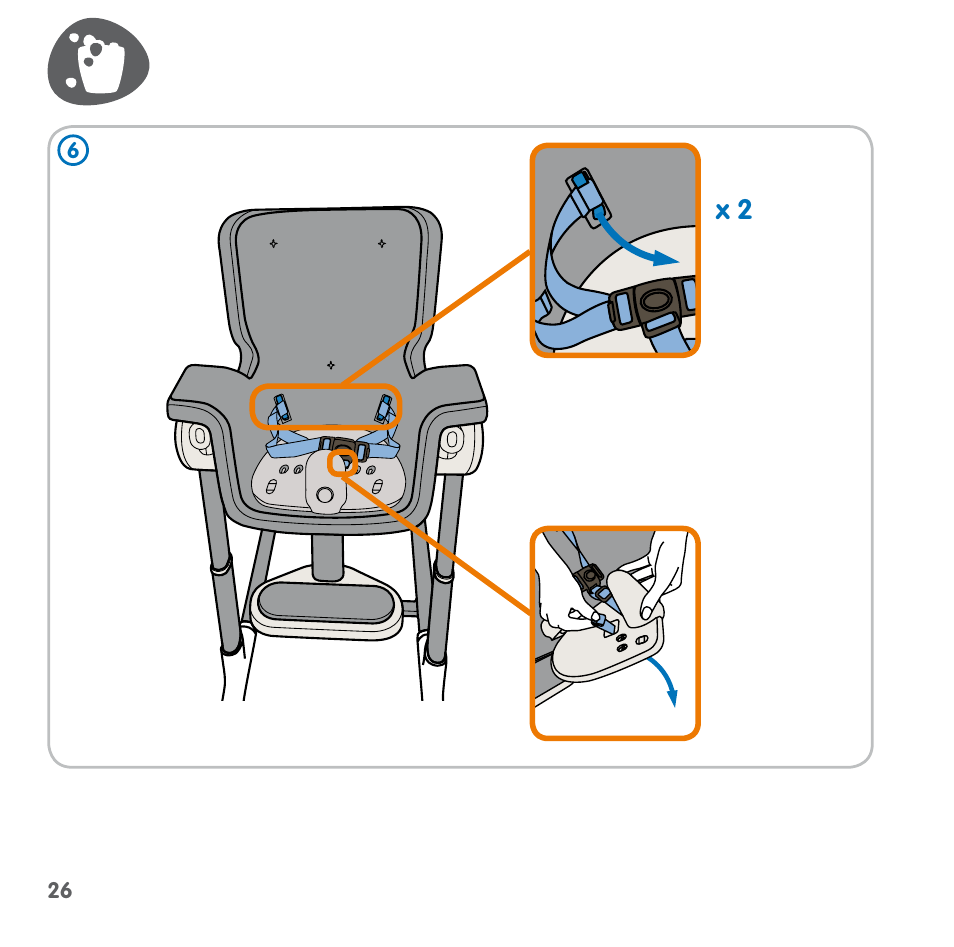 6

x 2

26