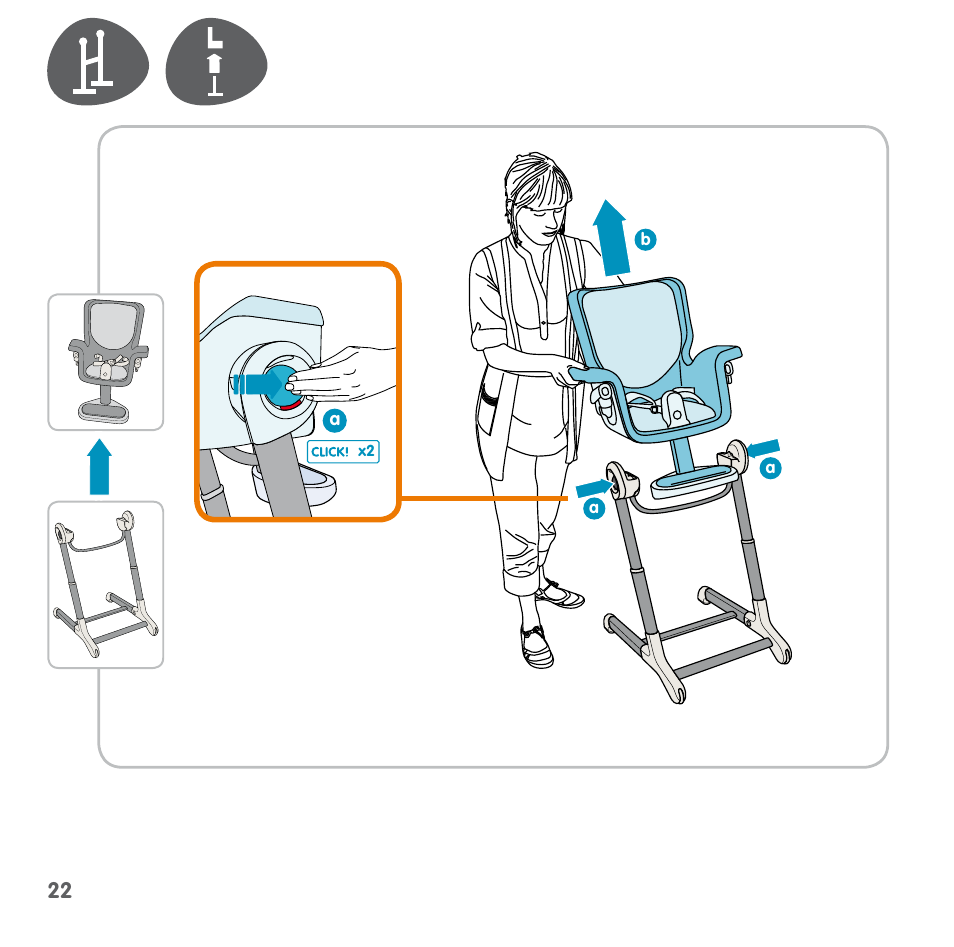 a

CLICK! x2

b

a

a

22