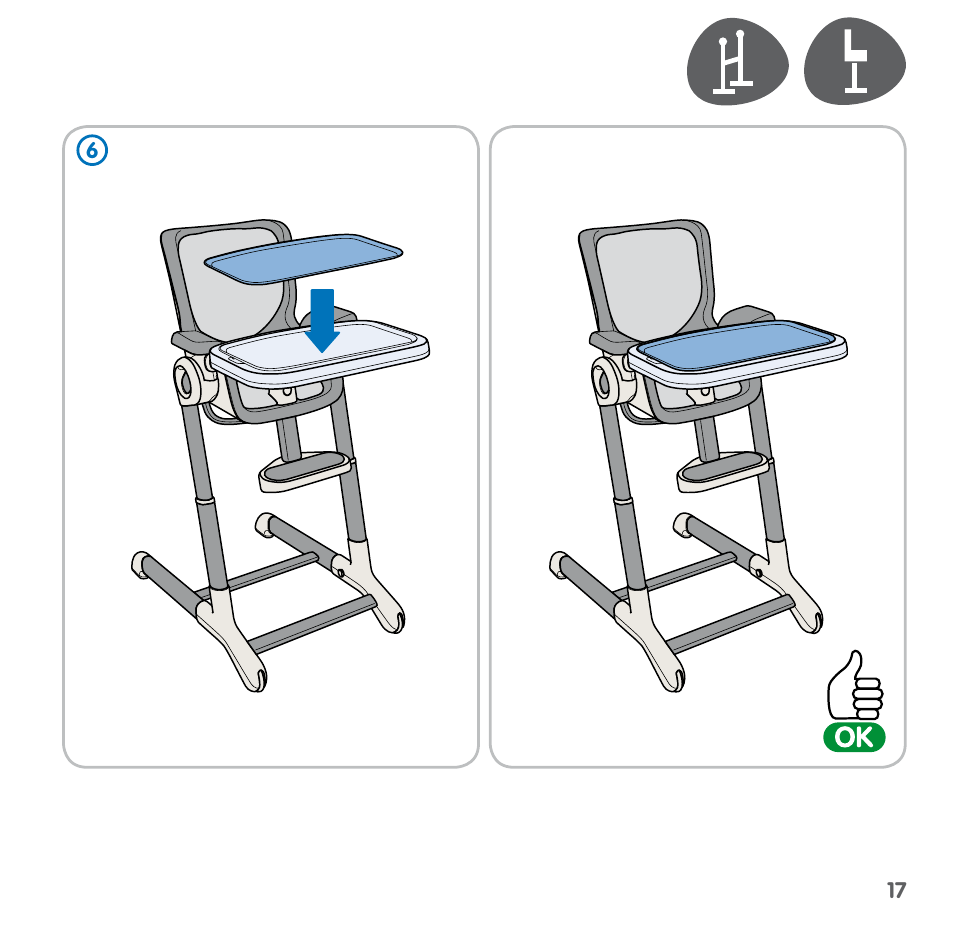 6

OK

17