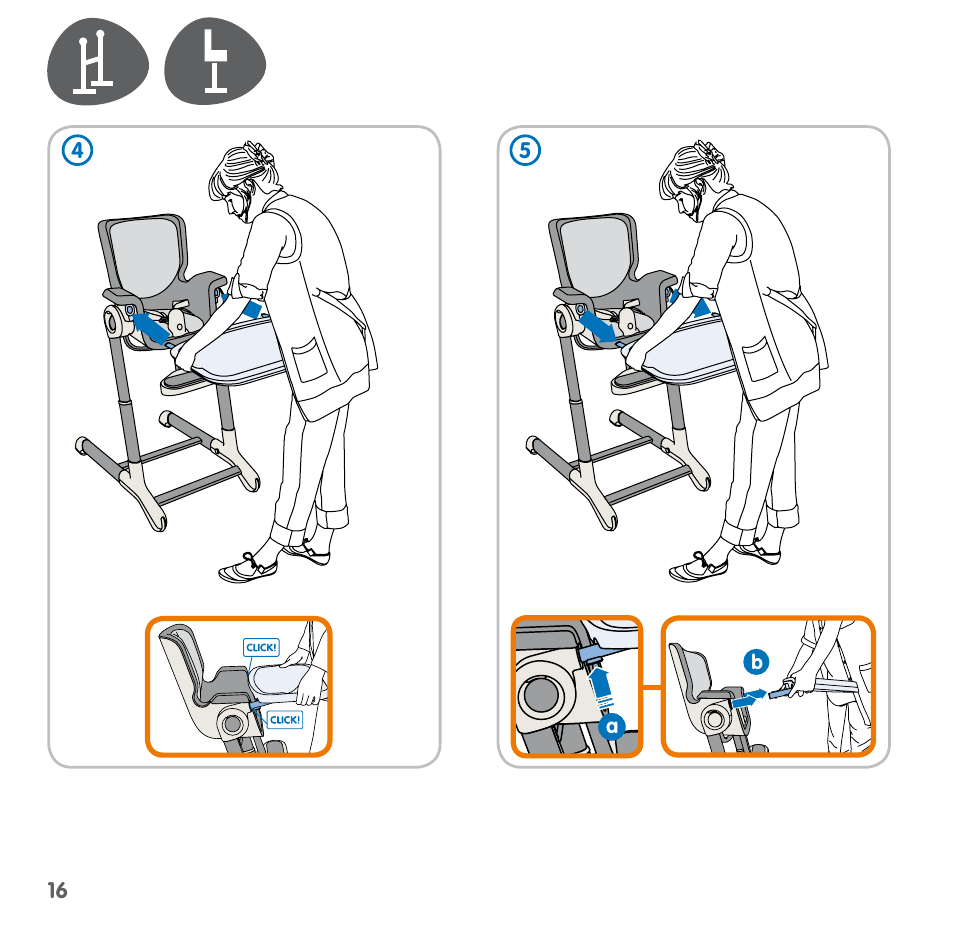 4

CLICK!

CLICK!

5

a

b

16