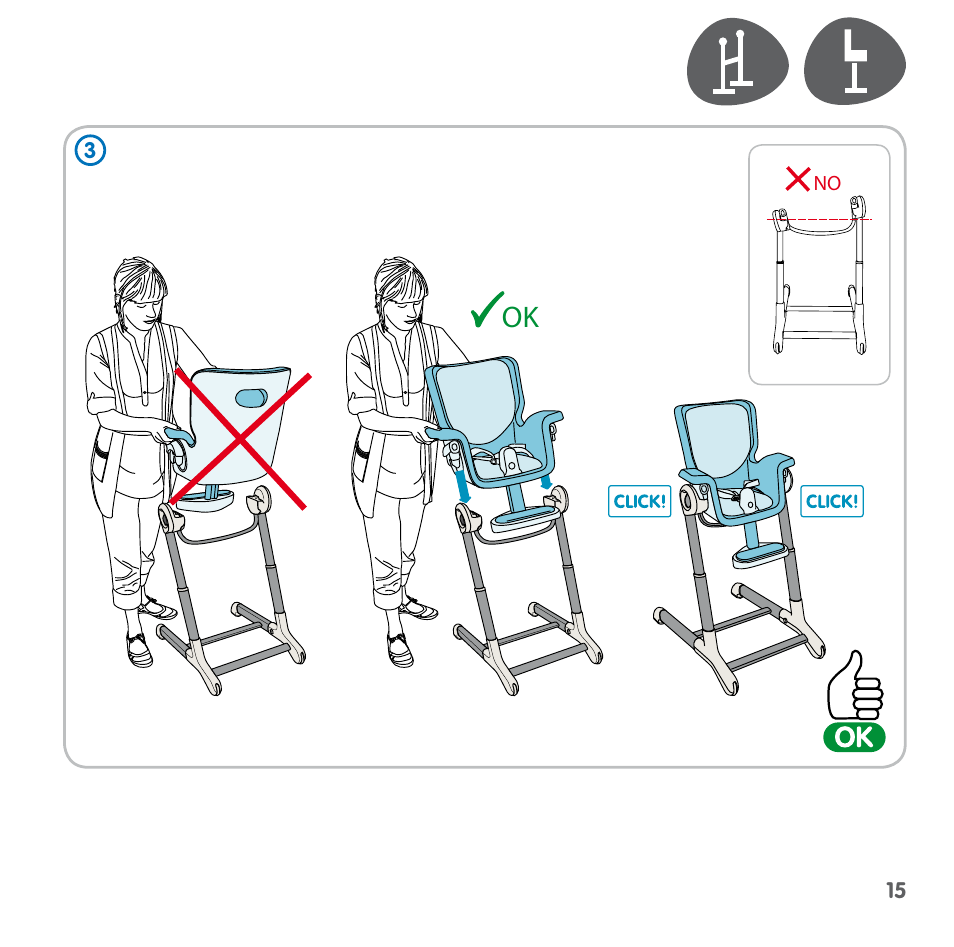 3

NO

OK

CLICK!

CLICK!

OK

15