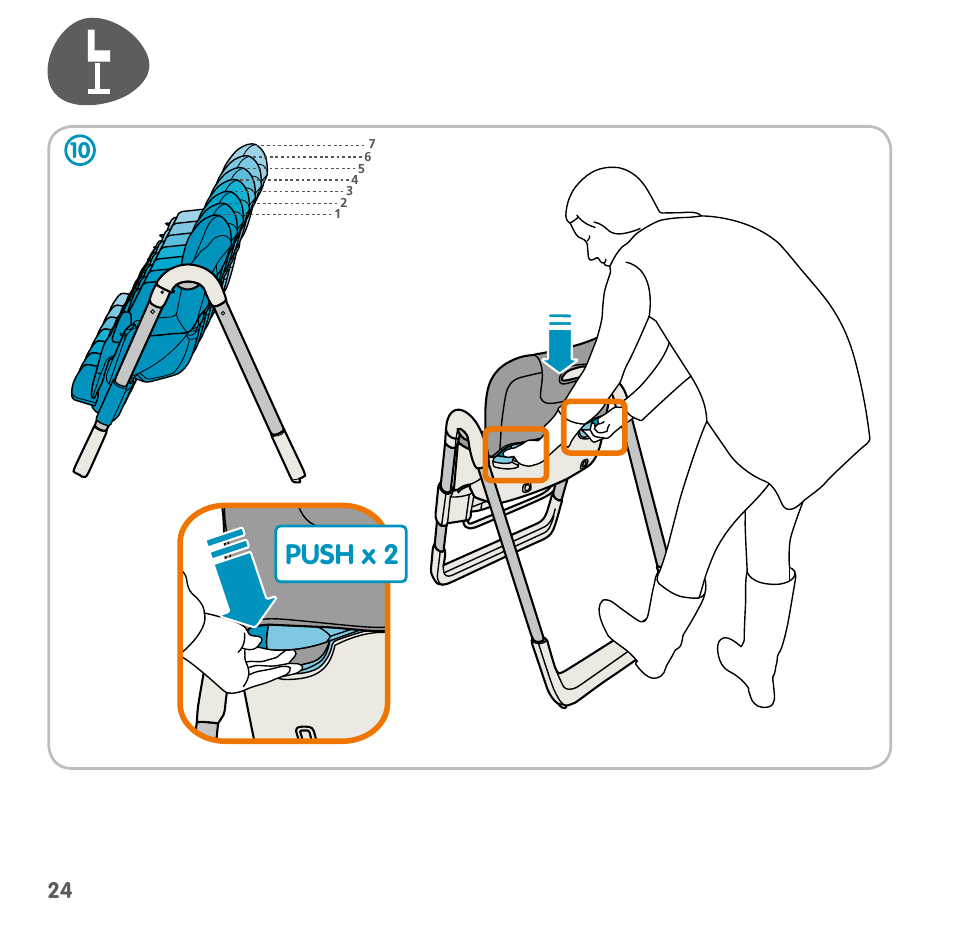 10

7
6
5
4
3
2
1

PUSH x 2

24