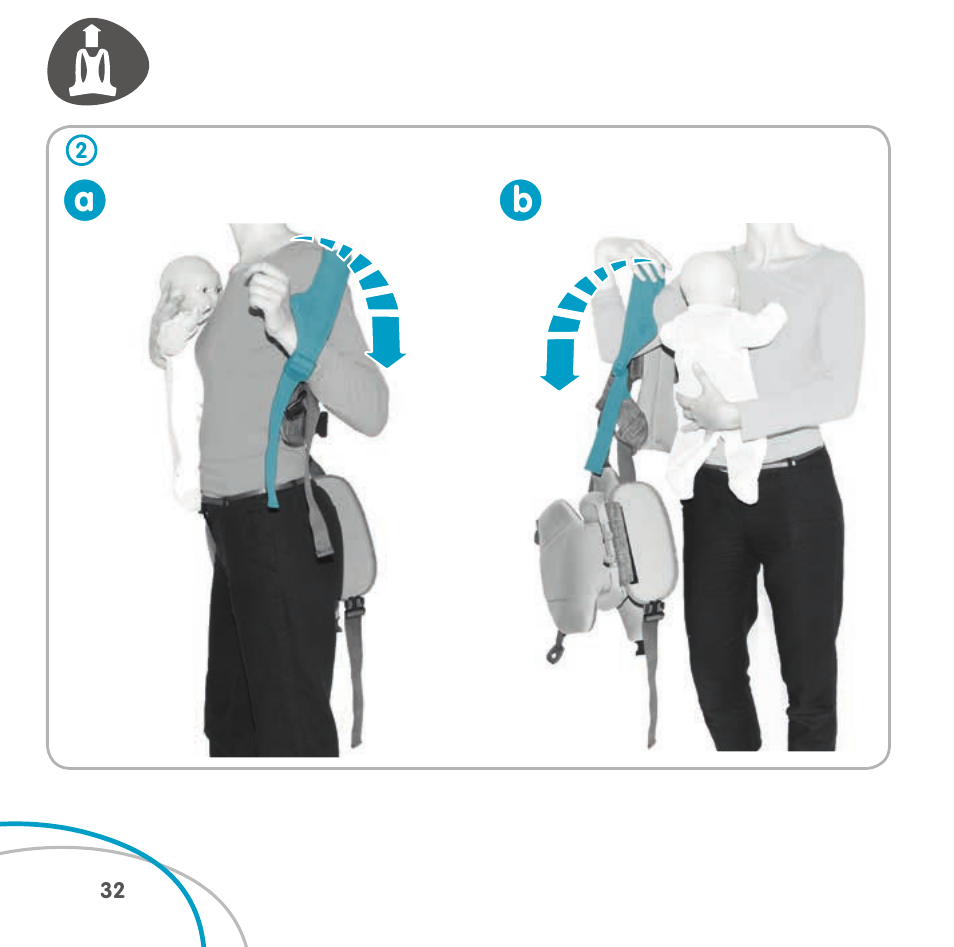 2

a

b

32