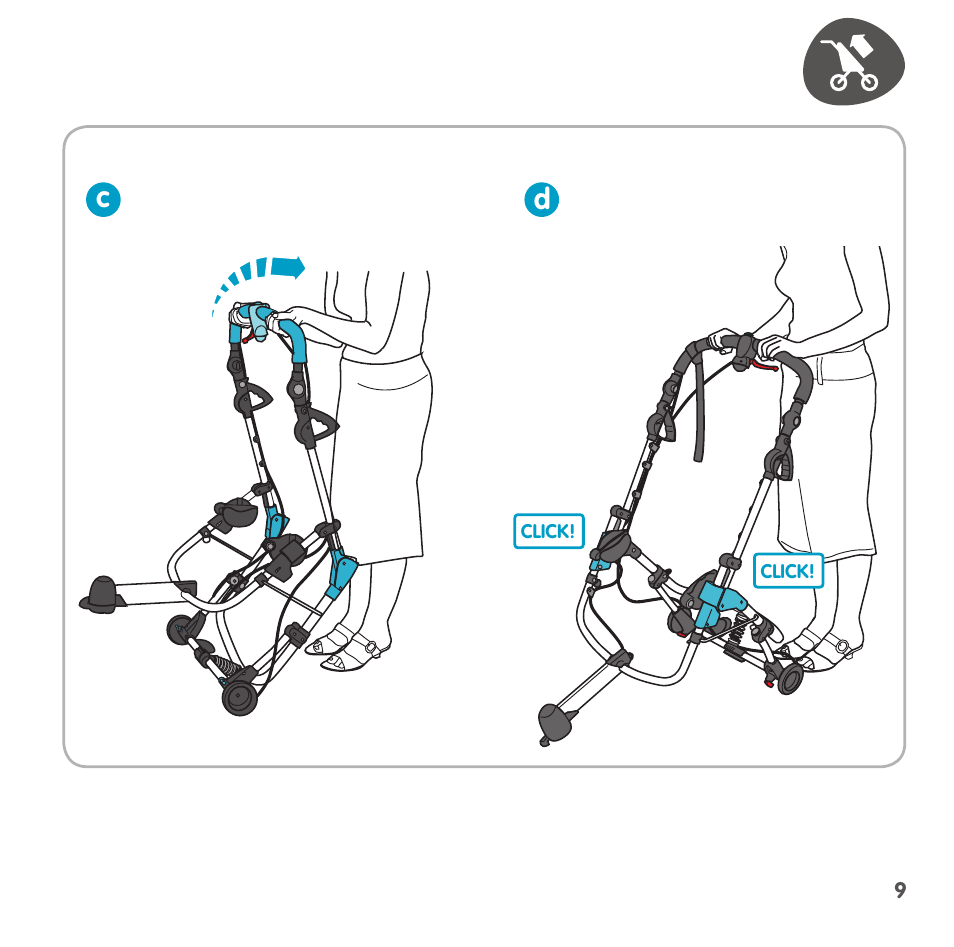 c

d

CLICK!

CLICK!

9