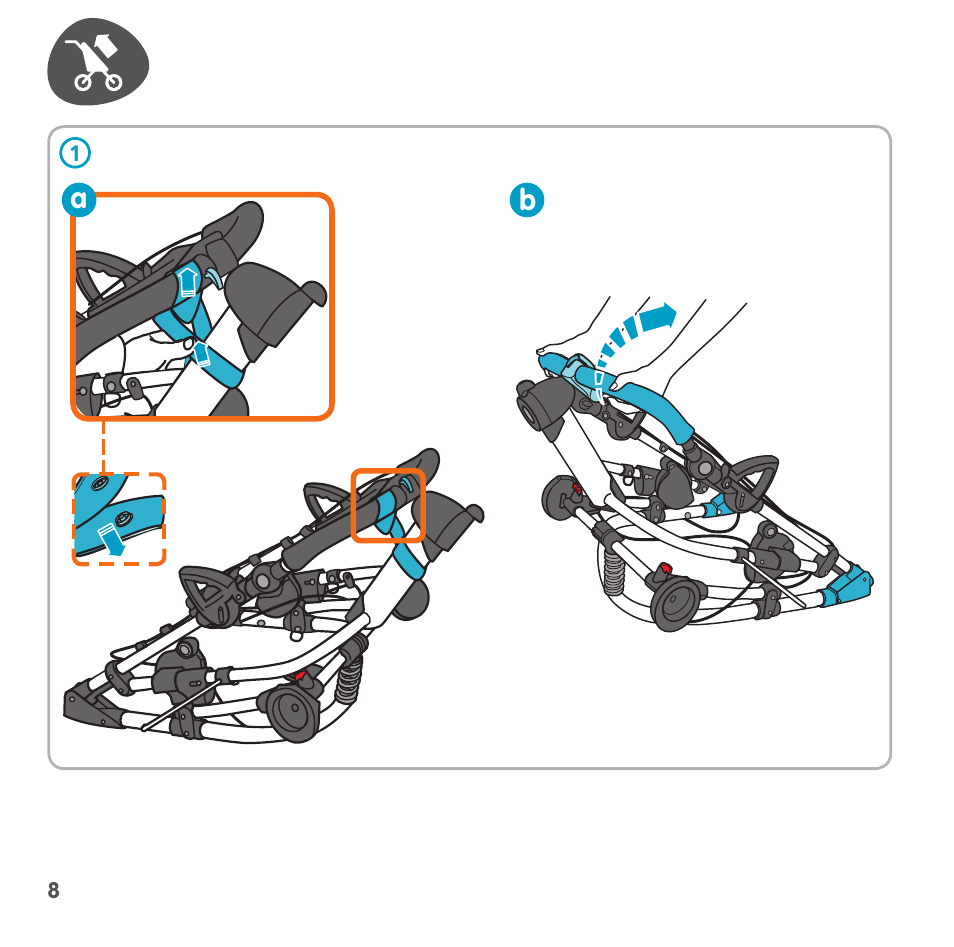 1

a

b

8