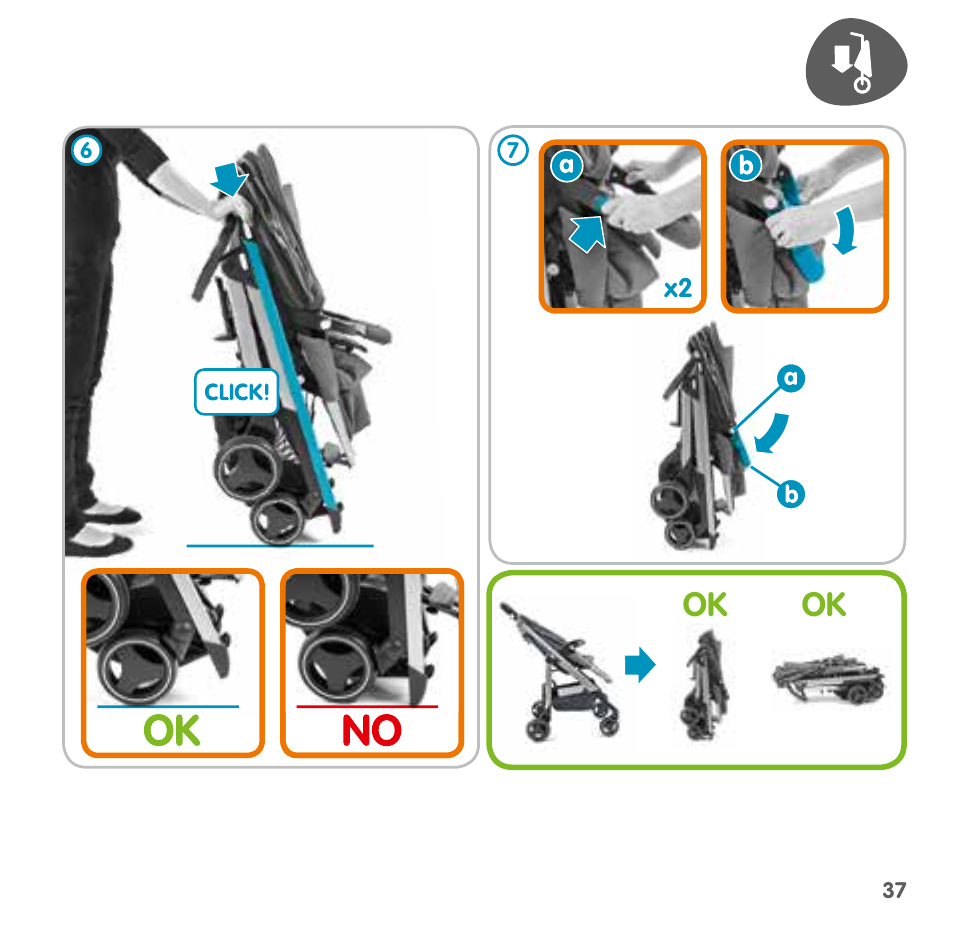 6

CLICK!

OK

NO

7

a

x2

b

a

b

OK

OK

37