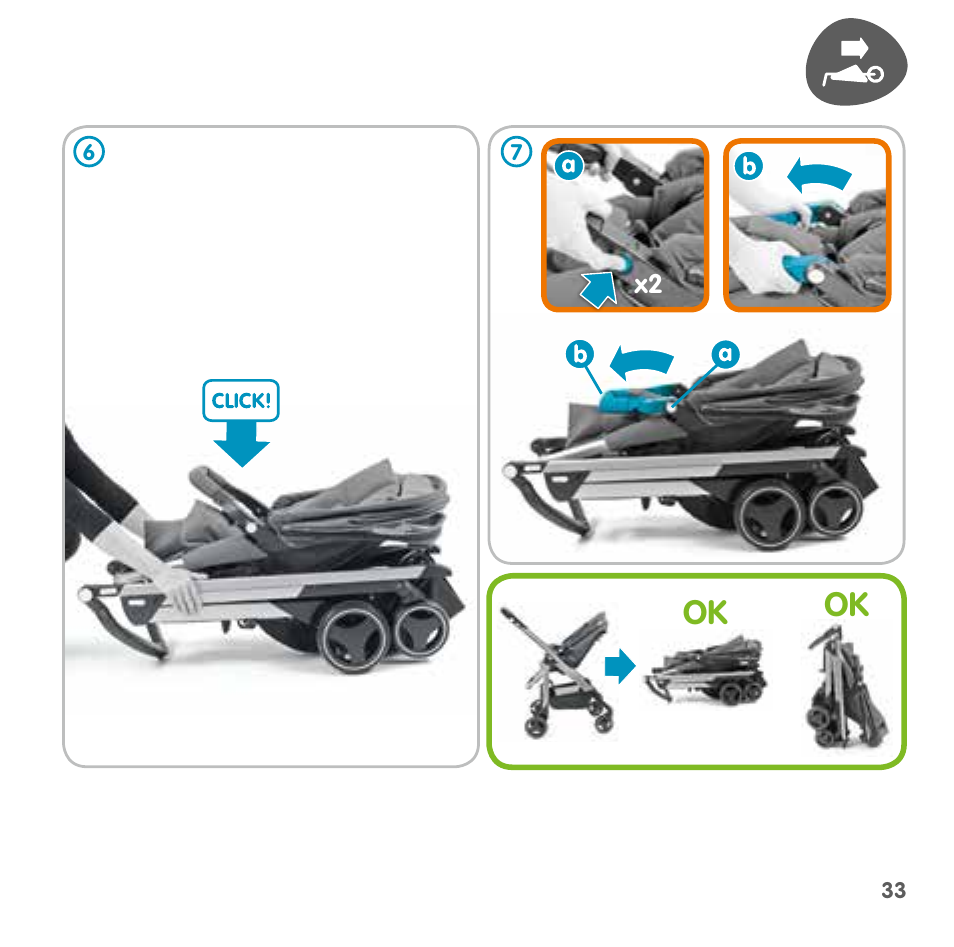 6

CLICK!

7

a

x2

b

b

a

OK

OK

33