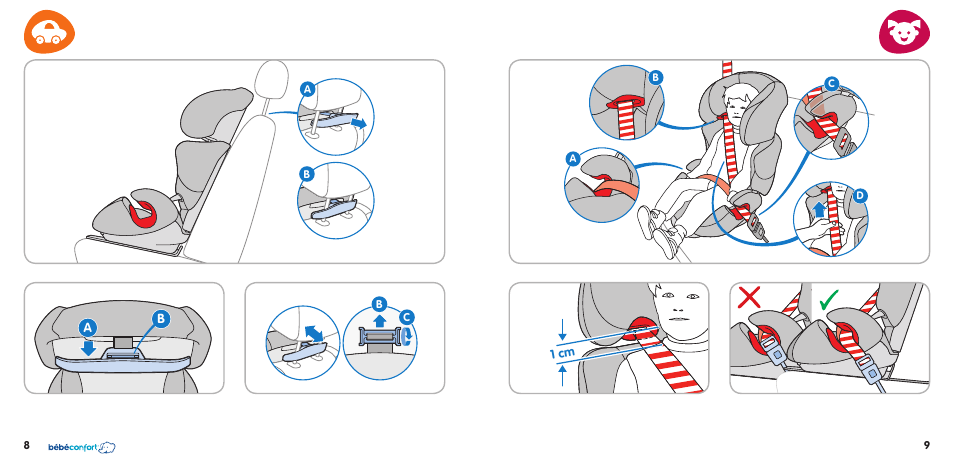 A
B
A
B
B
C
B
C
A
D
1 cm
8
bébéconfort
9