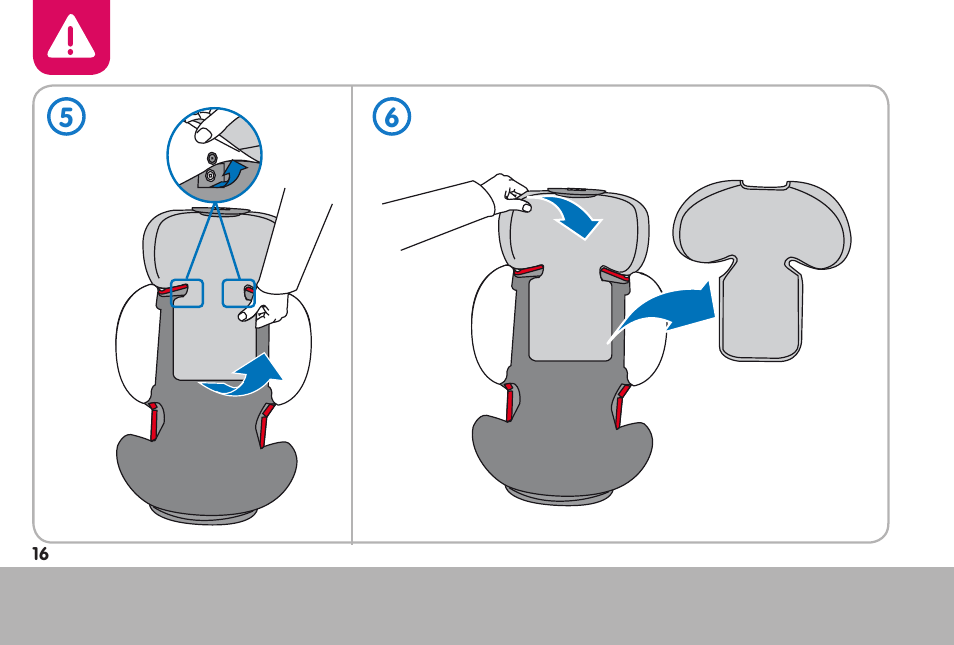 5

6

16