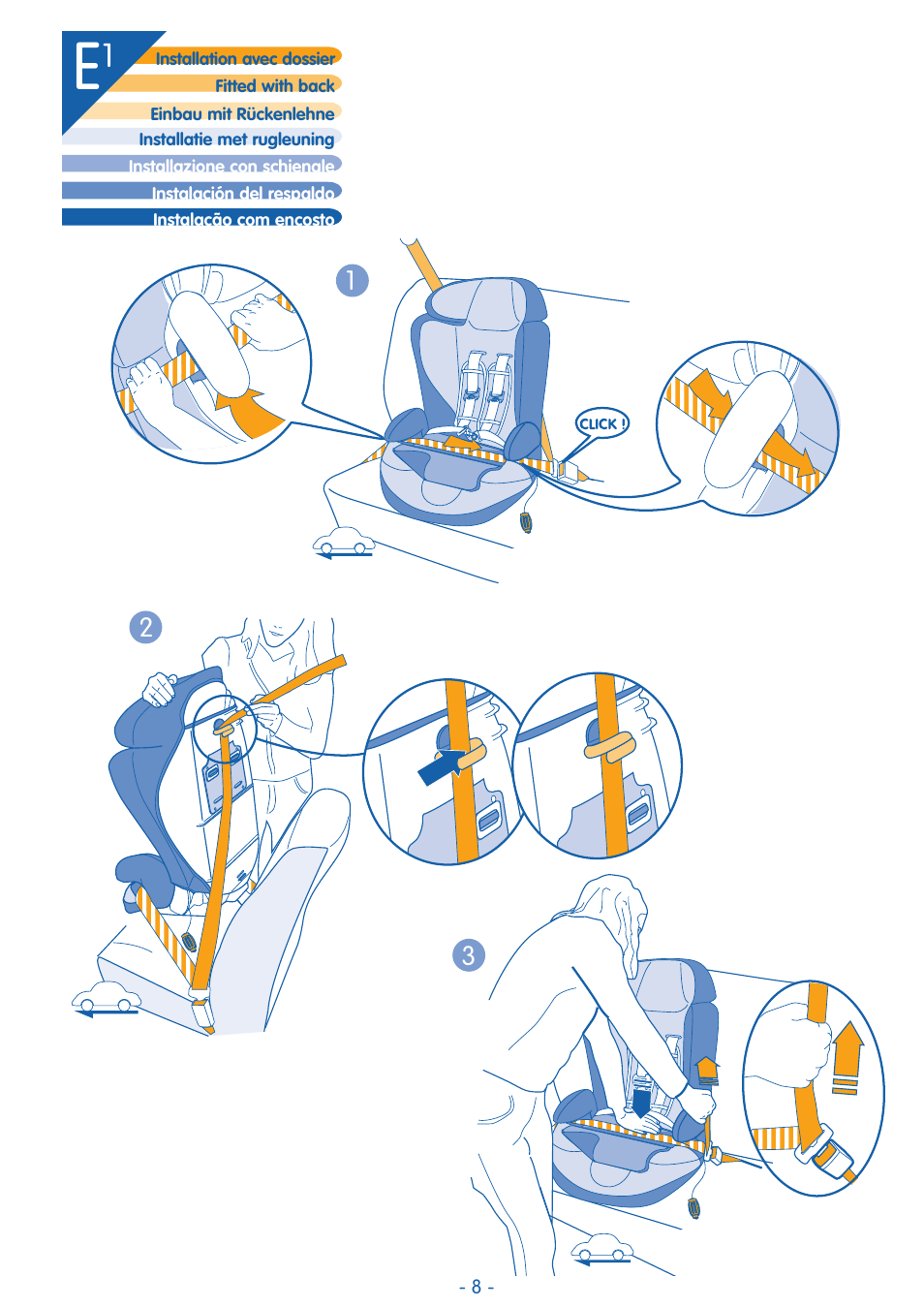 E1
Installation avec dossier
Fitted with back
Einbau mit Rückenlehne
Installatie met rugleuning
Installazione con schienale
Instalación del respaldo
Instalação com encosto

1

CLICK !

2

3

- 8 -