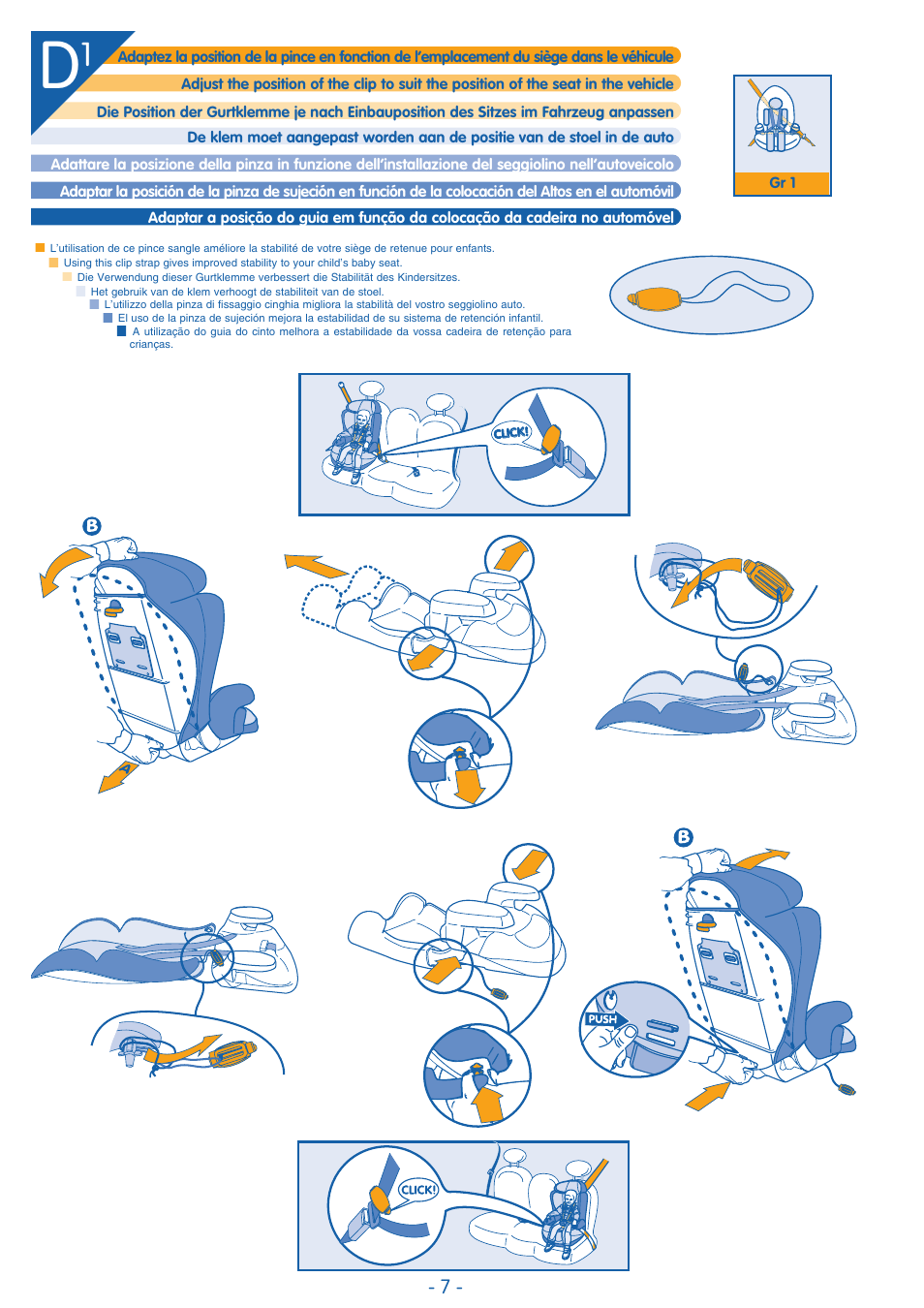 D1

Adaptez la position de la pince en fonction de l'emplacement du siège dans le véhicule

Adjust the position of the clip to suit the position of the seat in the vehicle

Die Position der Gurtklemme je nach Einbauposition des Sitzes im Fahrzeug anpassen

De klem moet aangepast worden aan de positie van de stoel in de auto

Adattare la posizione della pinza in funzione dell'installazione del seggiolino nell'autoveicolo

Adaptar la posición de la pinza de sujeción en función de la colocación del Altos en el automóvil

Adaptar a posição do guia em função da colocação da cadeira no automóvel

Gr 1

L'utilisation de ce pince sangle améliore la stabilité de votre siège de retenue pour enfants.

Using this clip strap gives improved stability to your child's baby seat.

Die Verwendung dieser Gurtklemme verbessert die Stabilität des Kindersitzes.

Het gebruik van de klem verhoogt de stabiliteit van de stoel.

L'utilizzo della pinza di fissaggio cinghia migliora la stabilità del vostro seggiolino auto.

El uso de la pinza de sujeción mejora la estabilidad de su sistema de retención infantil.

A utilização do guia do cinto melhora a estabilidade da vossa cadeira de retenção para crianças.

CLICK!

B

A

B

PUSH

CLICK!

- 7 -