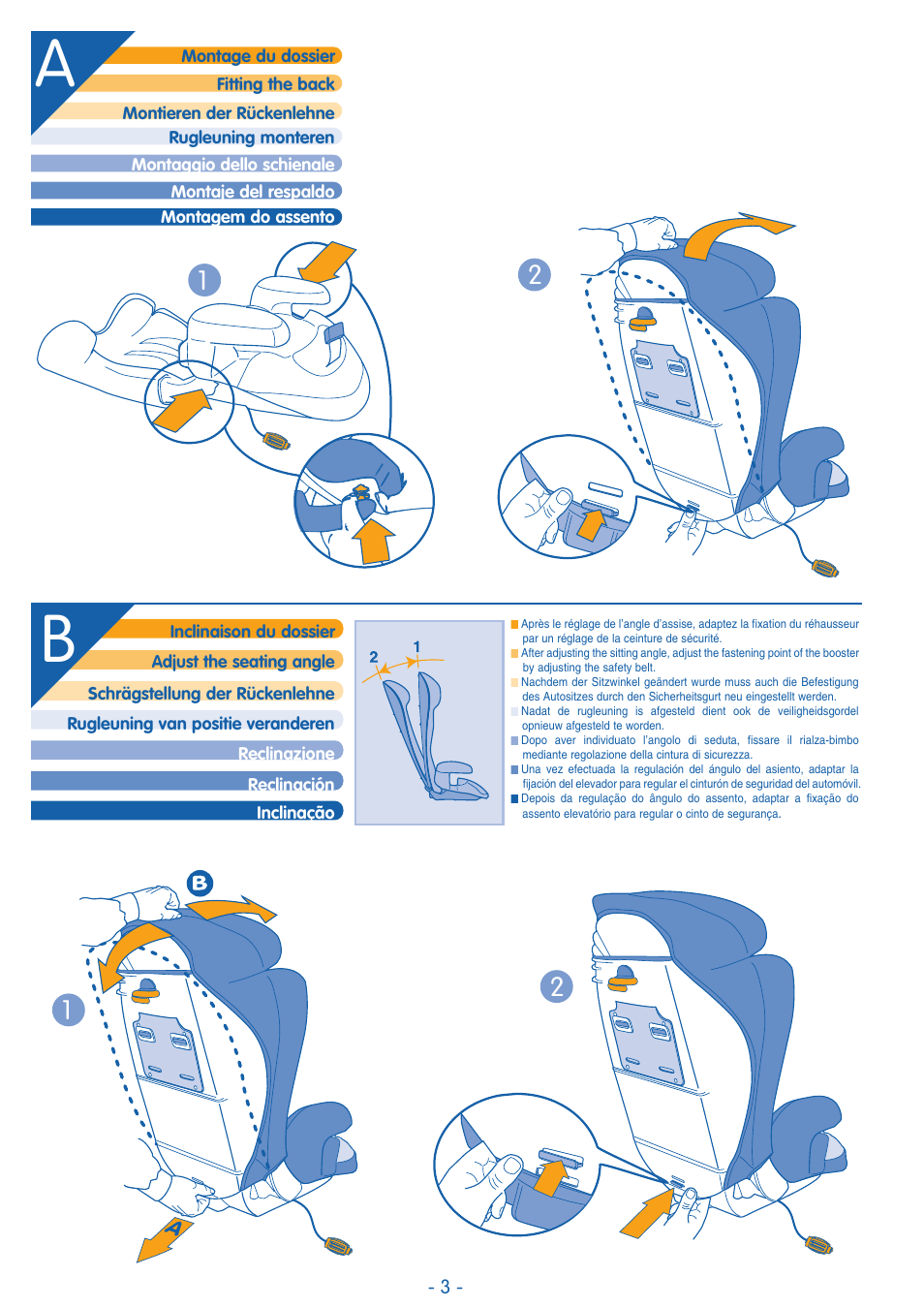 A

Montage du dossier
Fitting the back
Montieren der Rückenlehne
Rugleuning monteren
Montaggio dello schienale
Montaje del respaldo
Montagem do assento

1

2

B

Inclinaison du dossier
Adjust the seating angle
Schrägstellung der Rückenlehne
Rugleuning van positie veranderen
Reclinazione
Reclinación
Inclinação

2 1

Après le réglage de l'angle d'assise, adaptez la fixation du réhausseur par un réglage de la ceinture de sécurité.
After adjusting the sitting angle, adjust the fastening point of the booster by adjusting the safety belt.
Nachdem der Sitzwinkel geändert wurde muss auch die Befestigung des Autositzes durch den Sicherheitsgurt neu eingestellt werden.
Nadat de rugleuning is afgesteld dient ook de veiligheidsgordel opnieuw afgesteld te worden.
Dopo aver individuato l'angolo di seduta, fissare il rialza-bimbo mediante regolazione della cintura di sicurezza.
Una vez efectuada la regulación del ángulo del asiento, adaptar la fijación del elevador para regular el cinturón de seguridad del automóvil.
Depois da regulação do ângulo do assento, adaptar a fixação do assento elevatório para regular o cinto de segurança.

B

1

A

2

- 3 -