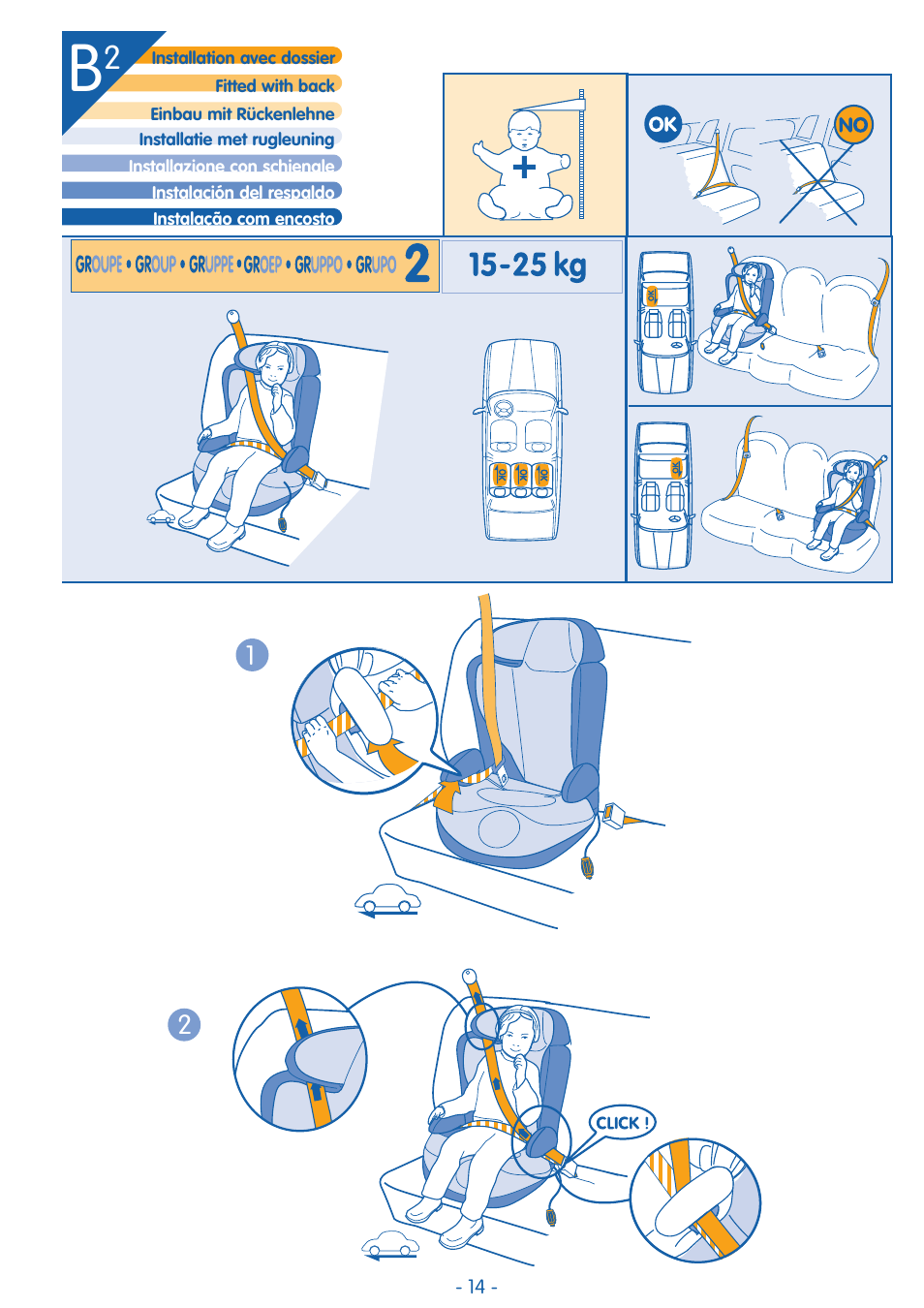 B2
Installation avec dossier
Fitted with back
Einbau mit Rückenlehne
Installatie met rugleuning
Installazione con schienale
Instalación del respaldo
Instalação com encosto

OK
NO

GROUPE • GROUP • GRUPPE • GROEP • GRUPPO • GRUPO 2

15-25 kg

OK OK OK

OK

OK

1

2

CLICK !

- 14 -