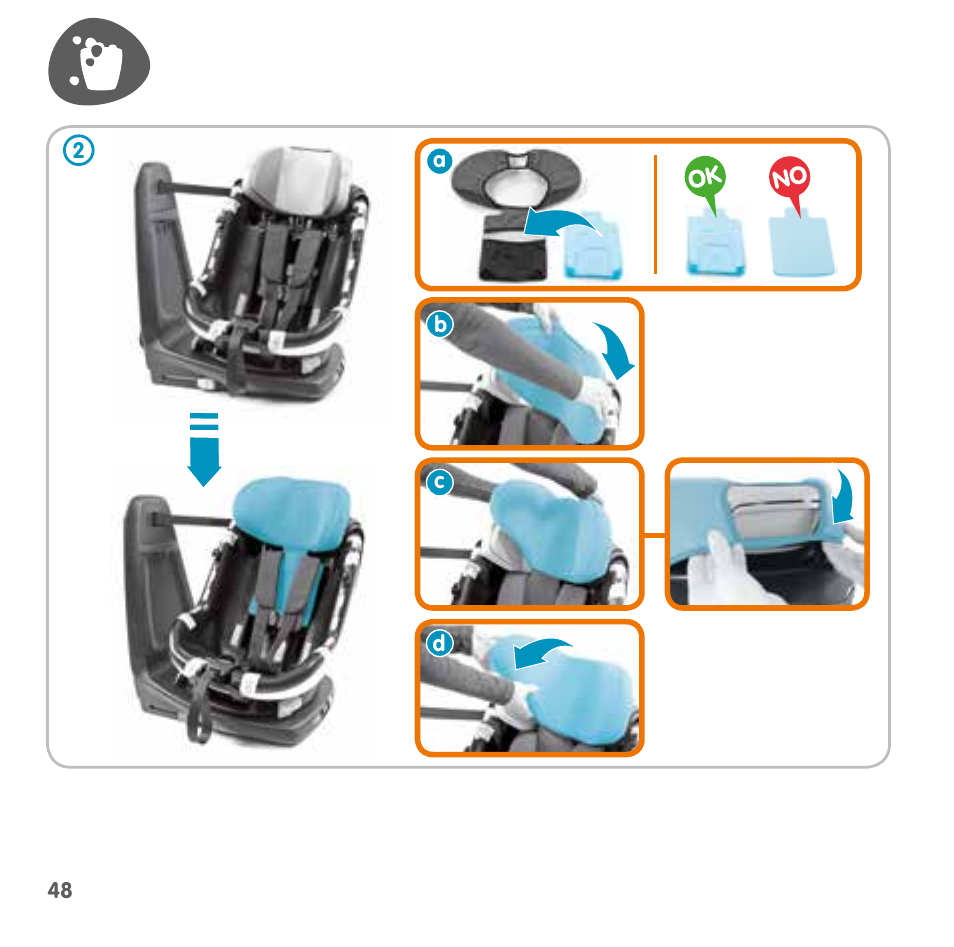 2

a

OK

NO

b

c

d

48