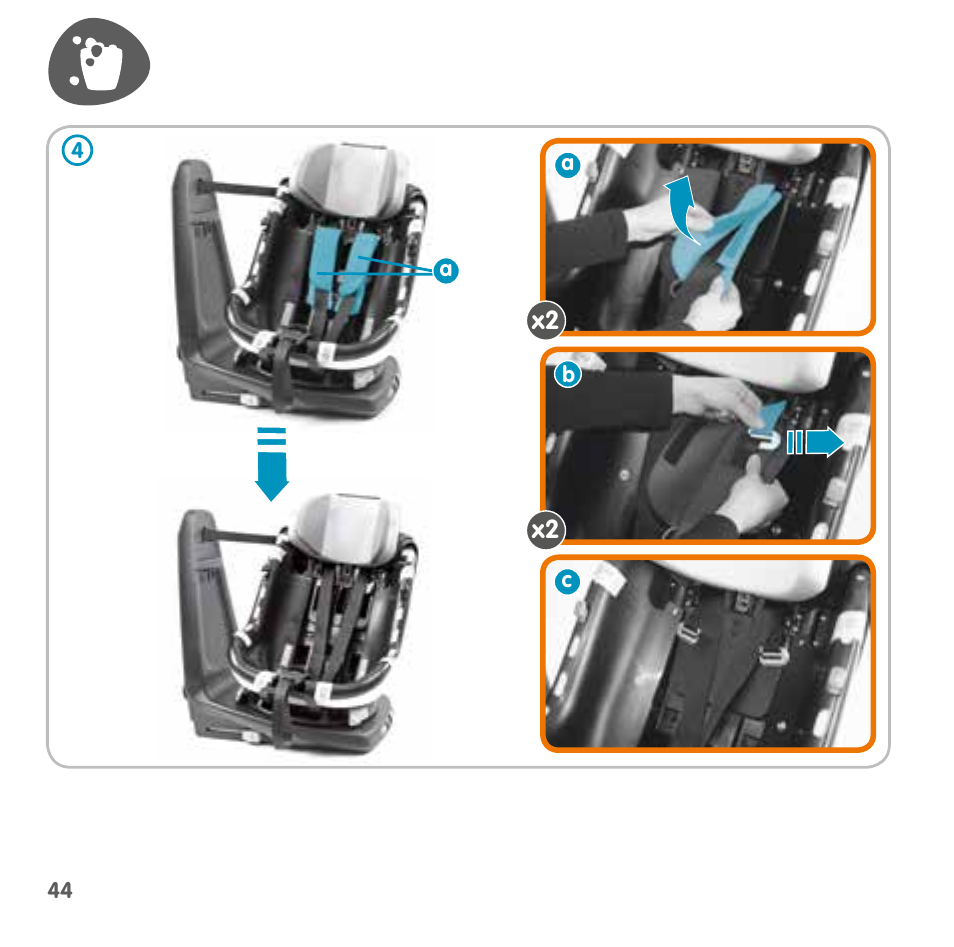 4

a

a

x2

b

x2

c

44