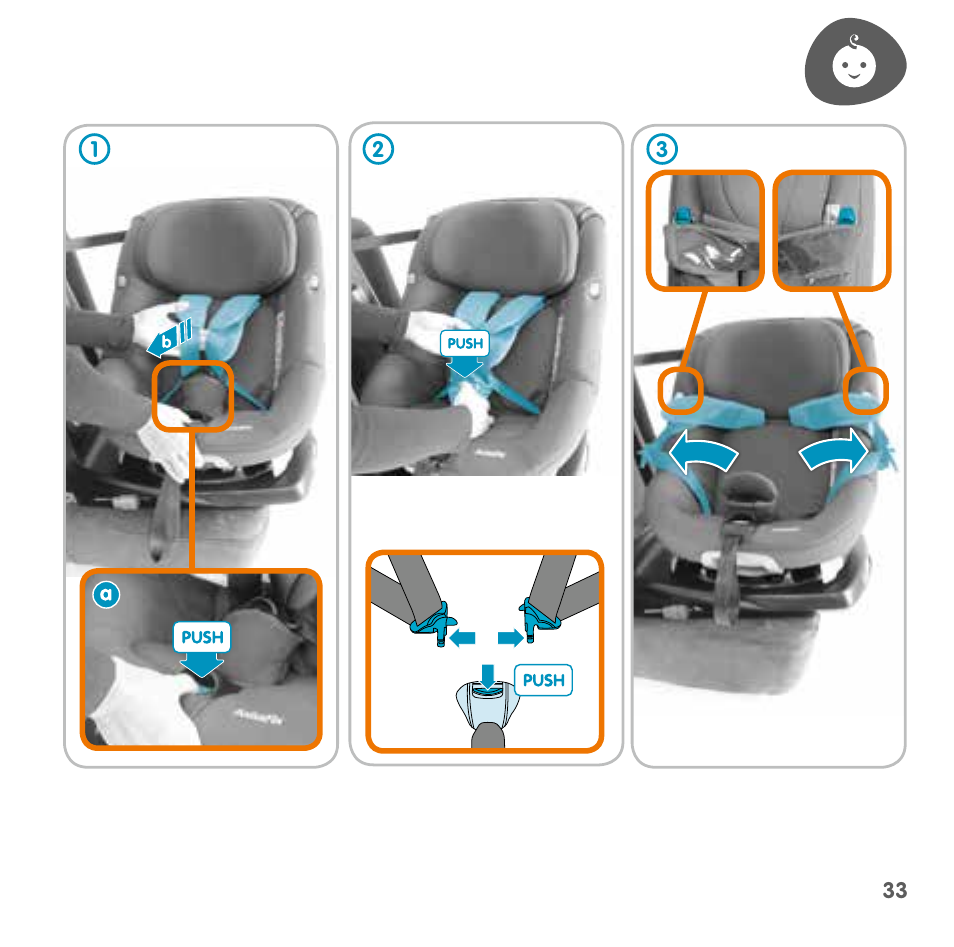 1

b

a

PUSH

2

PUSH

PUSH

3

33