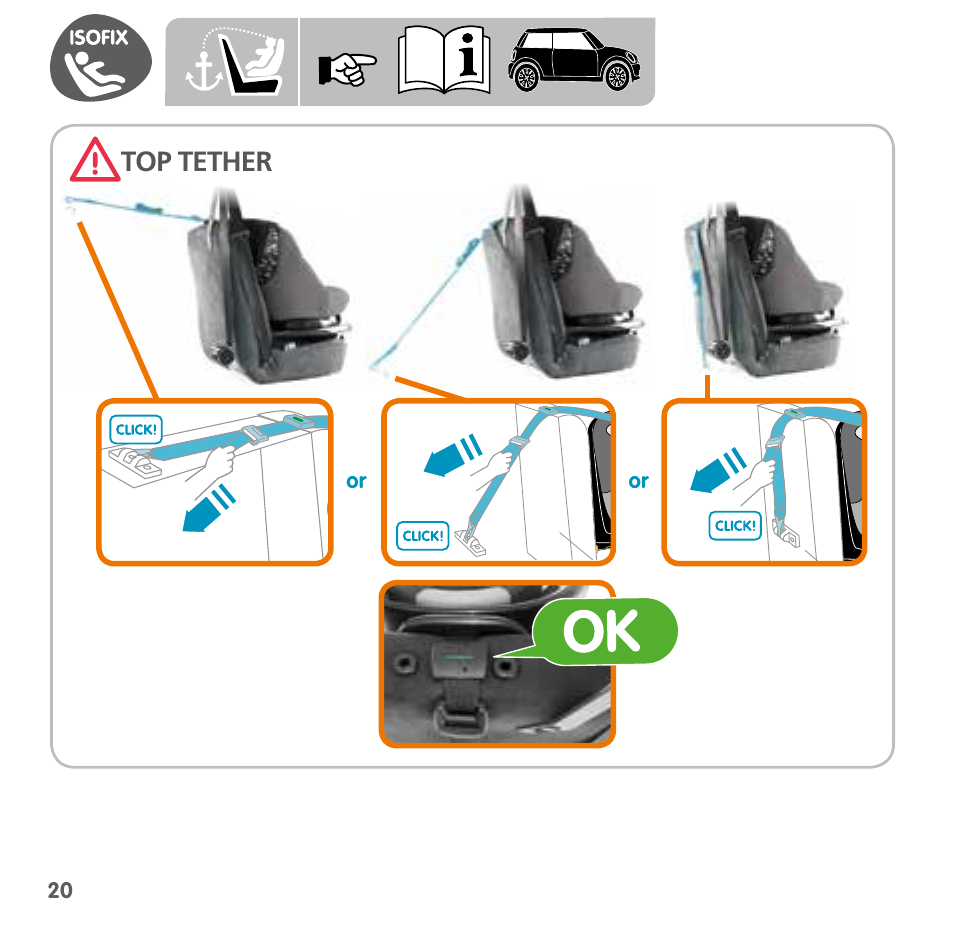 ISOFIX

TOP TETHER

CLICK!

or

CLICK!

or

CLICK!

OK

20