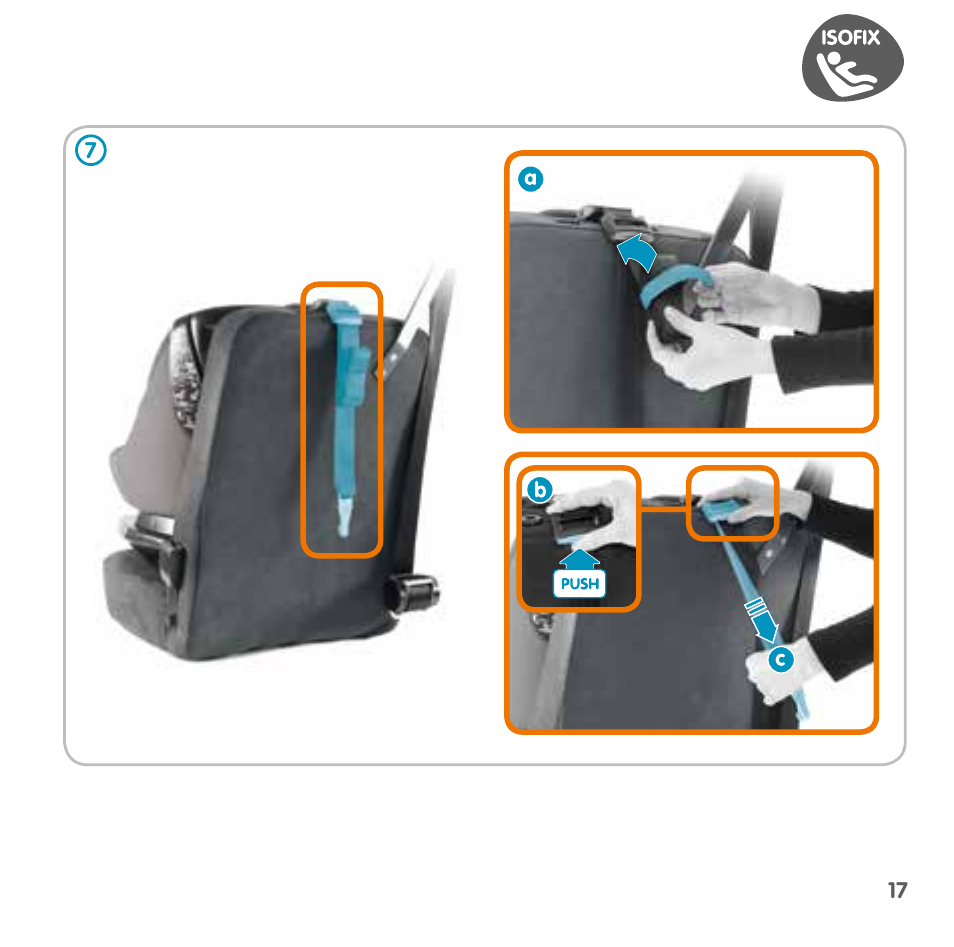 ISOFIX

7

a

b

PUSH

c

17