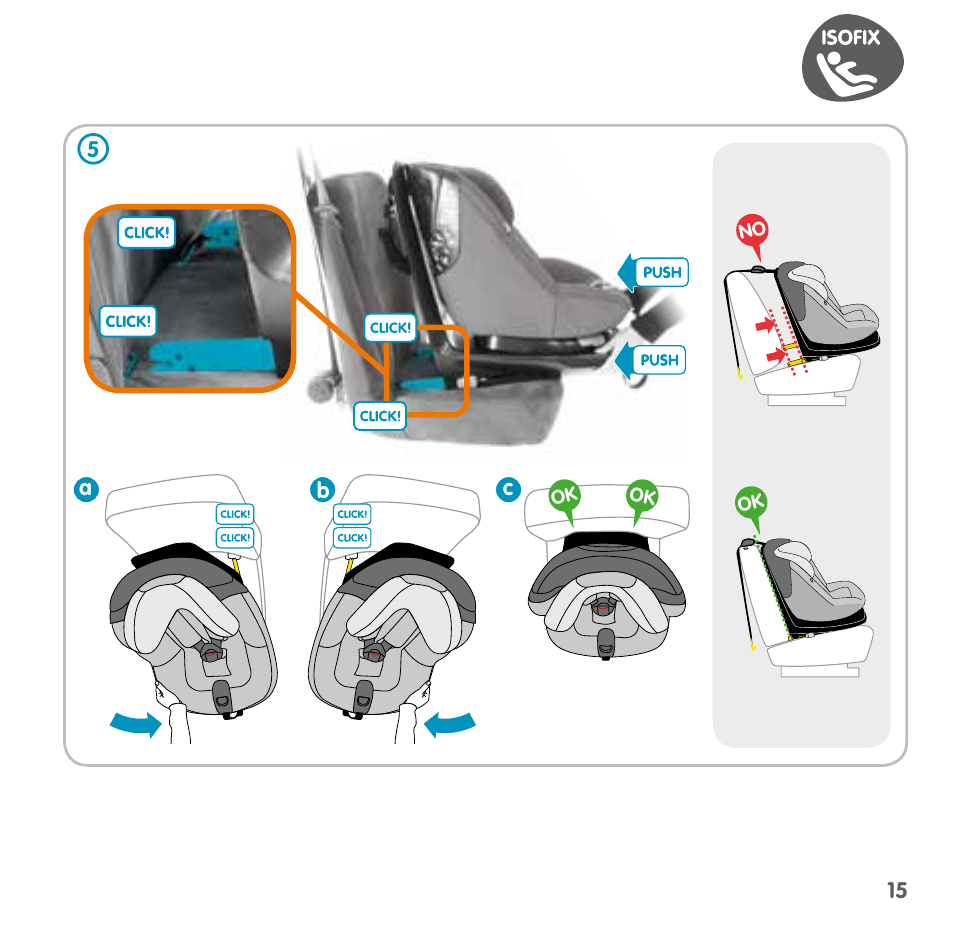 ISOFIX

5

CLICK!

CLICK!

CLICK!

CLICK!

PUSH

PUSH

NO

a

CLICK!

CLICK!

b

CLICK!

CLICK!

c

OK

OK

OK

15