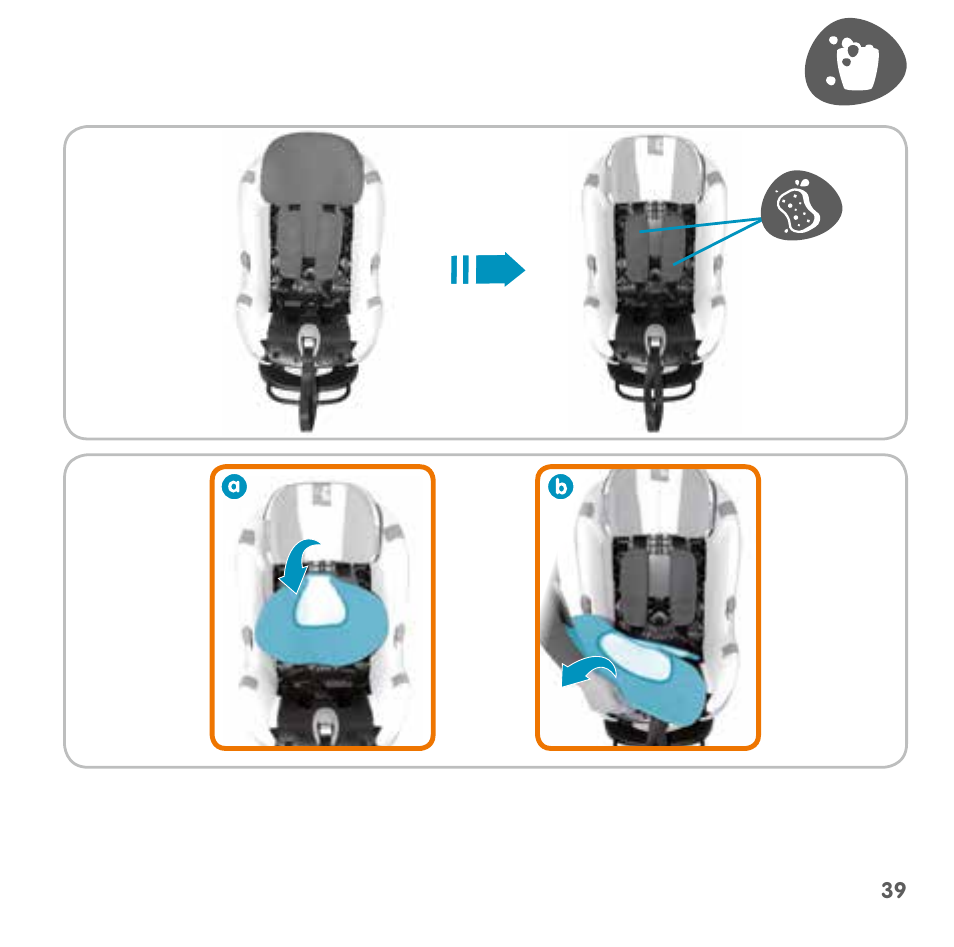 a

b

39