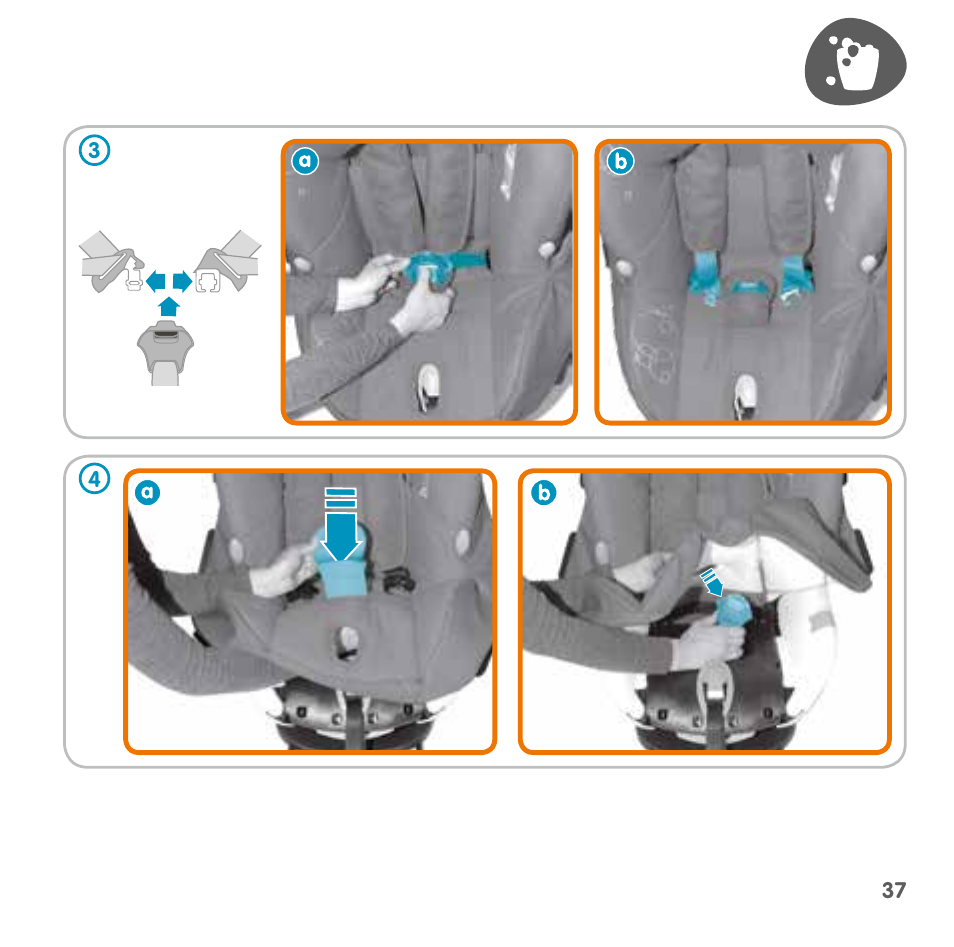 3

a

b

4

a

b

37