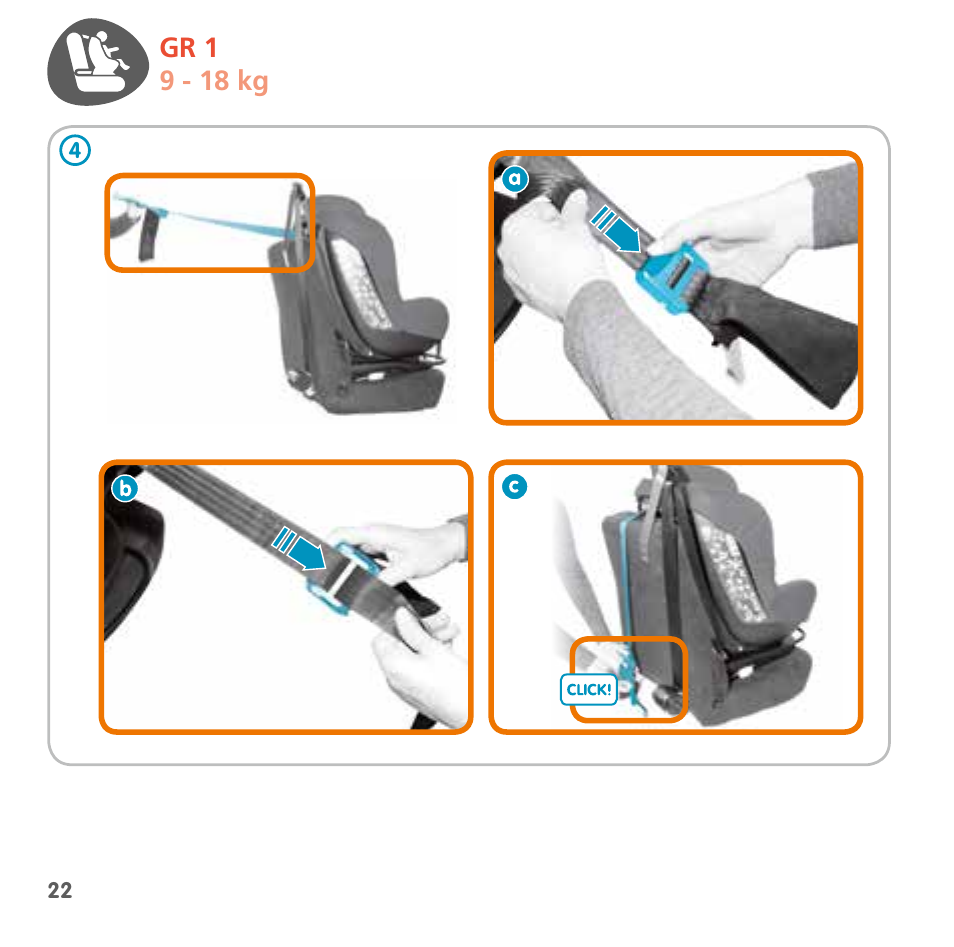 GR 1
9 - 18 kg

4

a

b

c

CLICK!

22