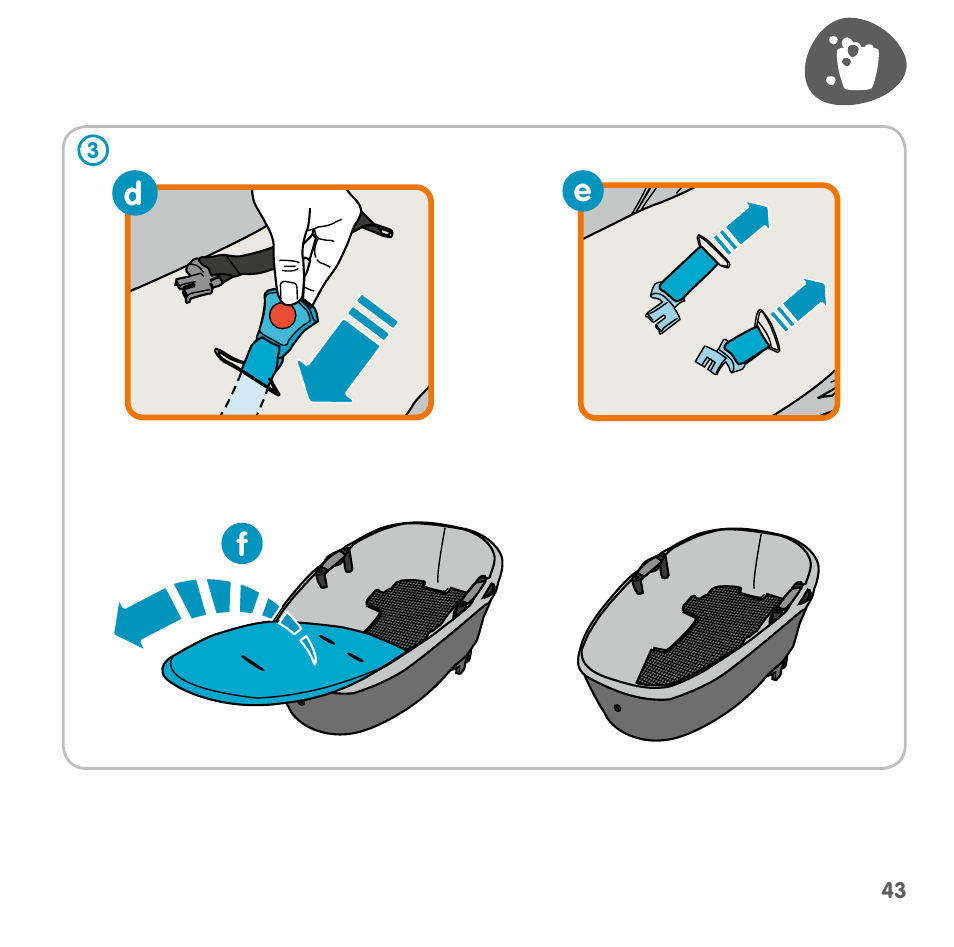 3
d
e
f
43