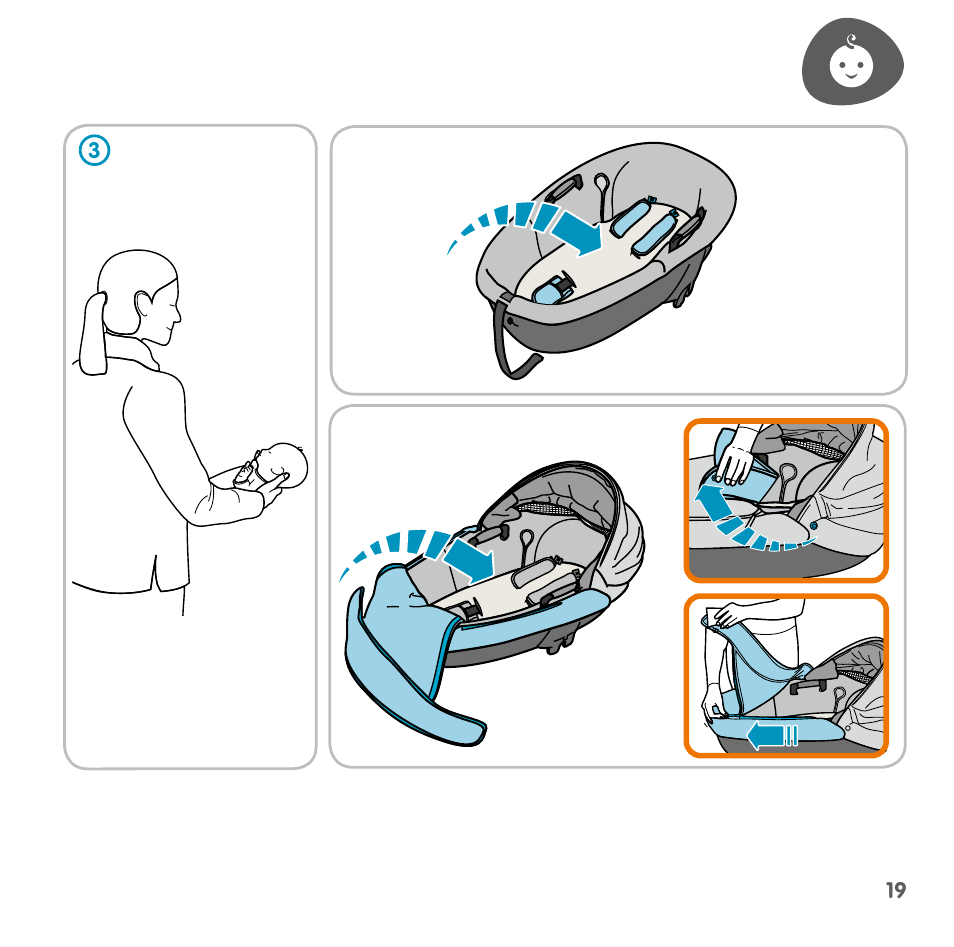 3

19