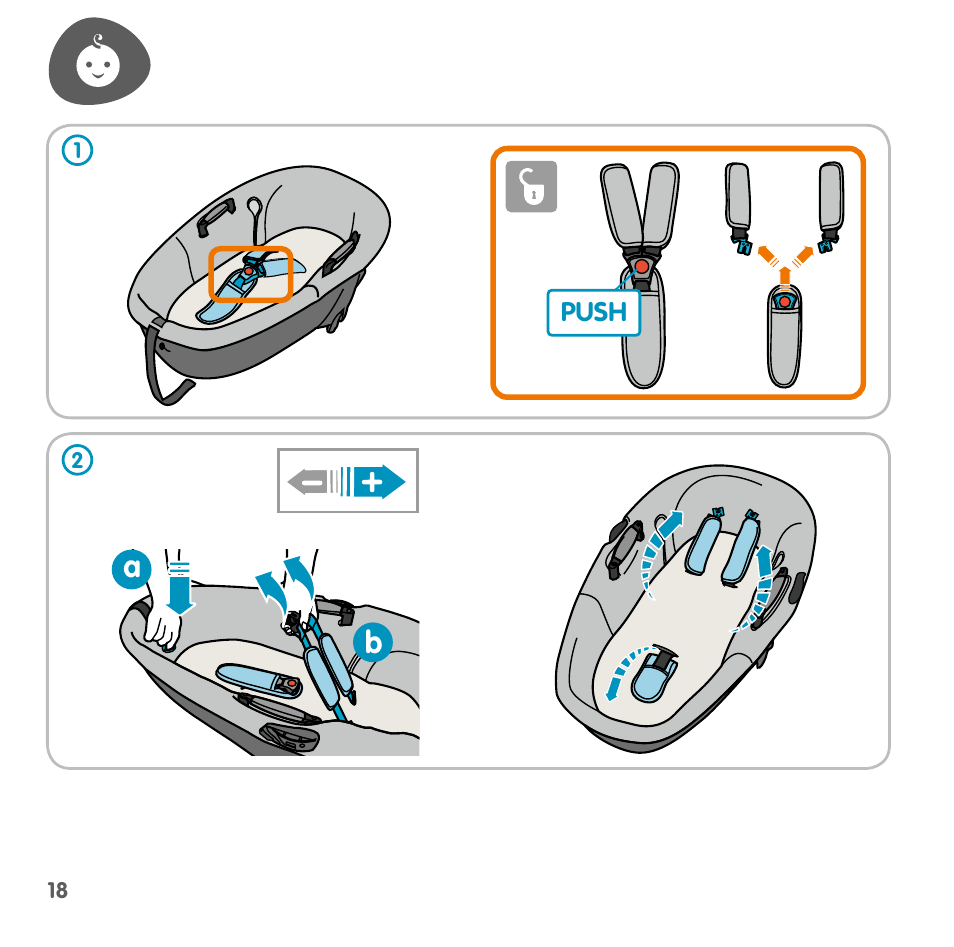 1

PUSH

2

a

b

18