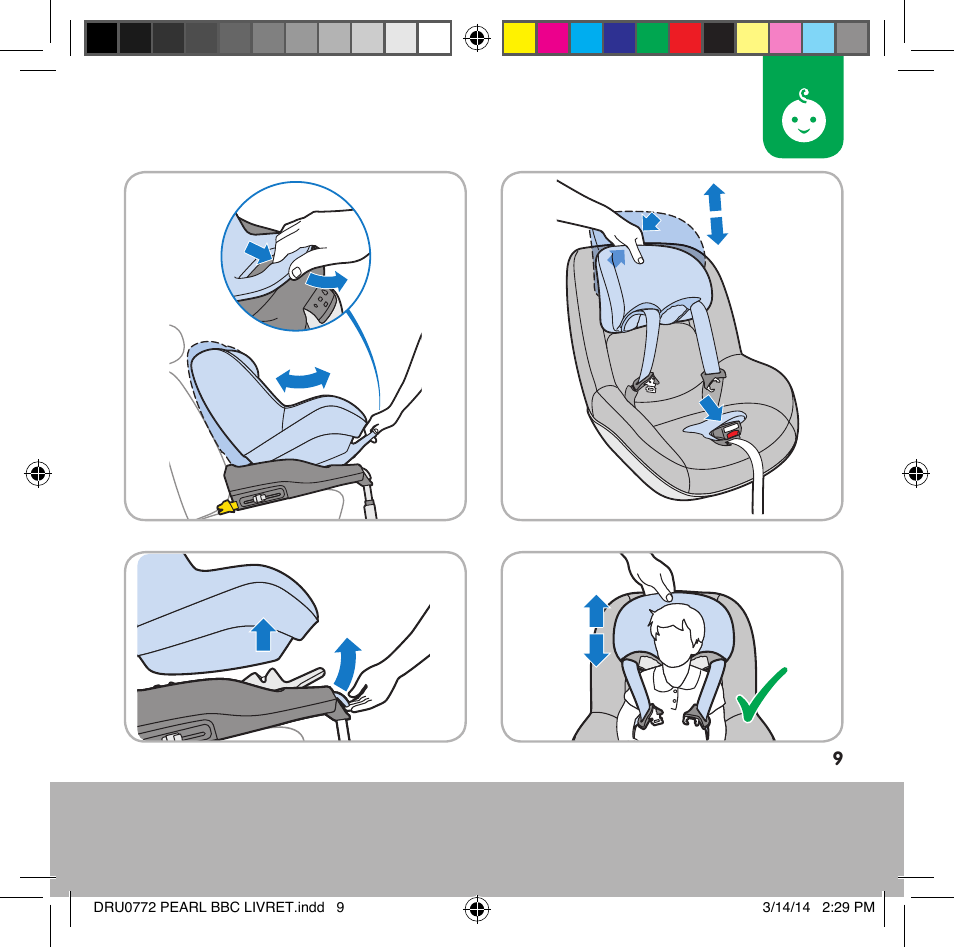 9

DRU0772 PEARL BBC LIVRET.indd 9

3/14/14 2:29 PM