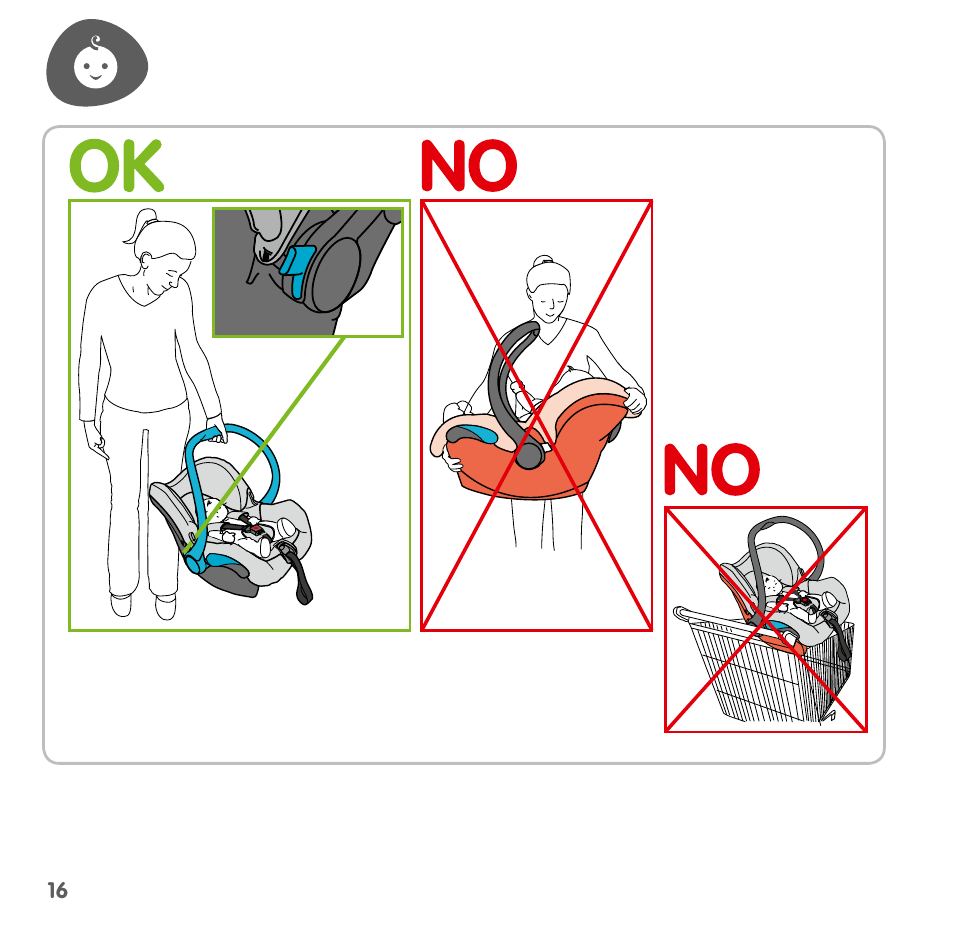 OK

NO

NO

16