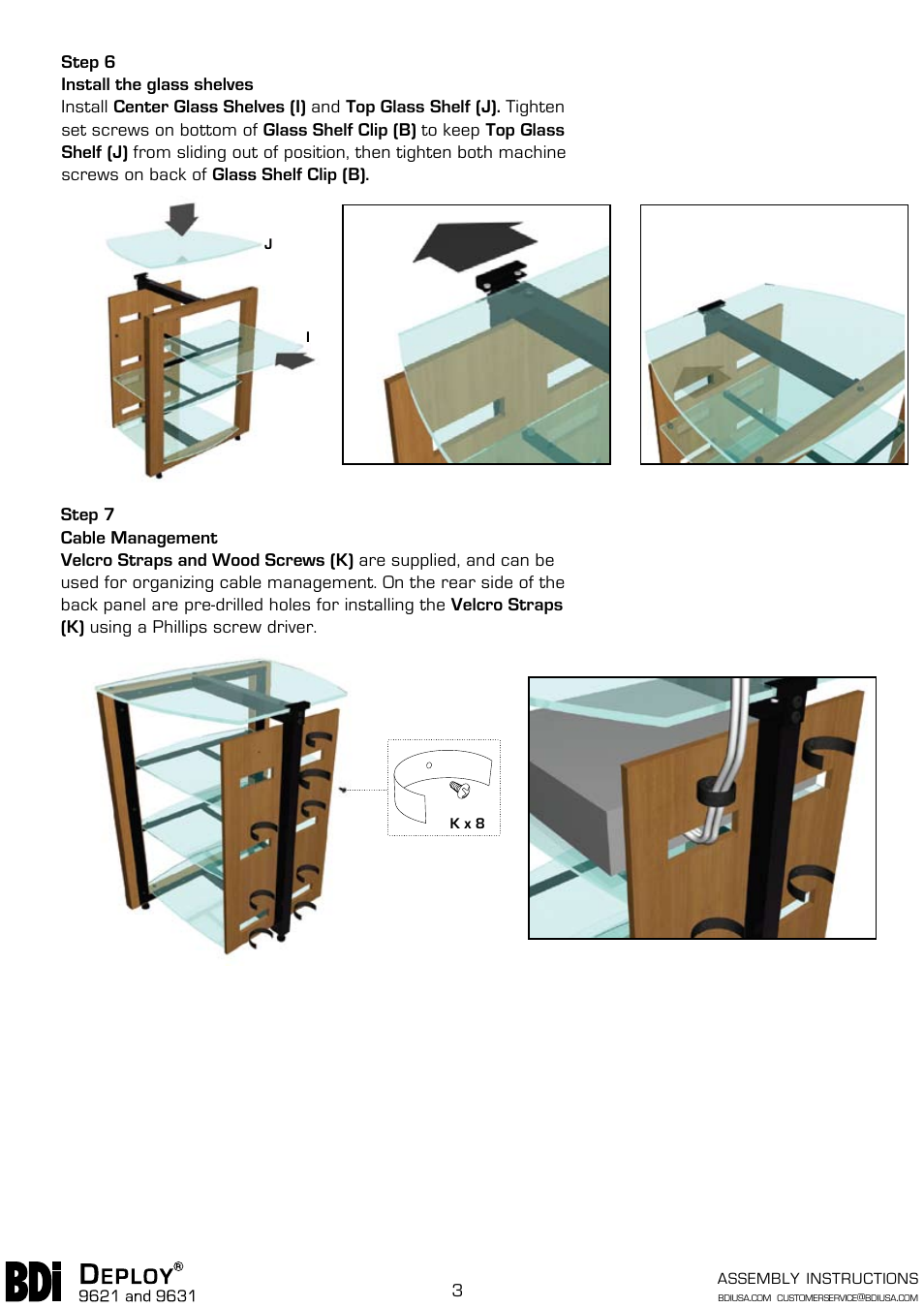 Step 6
Install the glass shelves
Install Center Glass Shelves (I) and Top Glass Shelf (J). Tighten set screws on bottom of Glass Shelf Clip (B) to keep Top Glass Shelf (J) from sliding out of position, then tighten both machine screws on back of Glass Shelf Clip (B).

J

I

Step 7
Cable Management
Velcro Straps and Wood Screws (K) are supplied, and can be used for organizing cable management. On the rear side of the back panel are pre-drilled holes for installing the Velcro Straps (K) using a Phillips screw driver.

K x 8

BDi DEPLOY®
9621 and 9631

3

ASSEMBLY INSTRUCTIONS
BDIUSA.COM CUSTOMERSERVICE@BDIUSA.COM