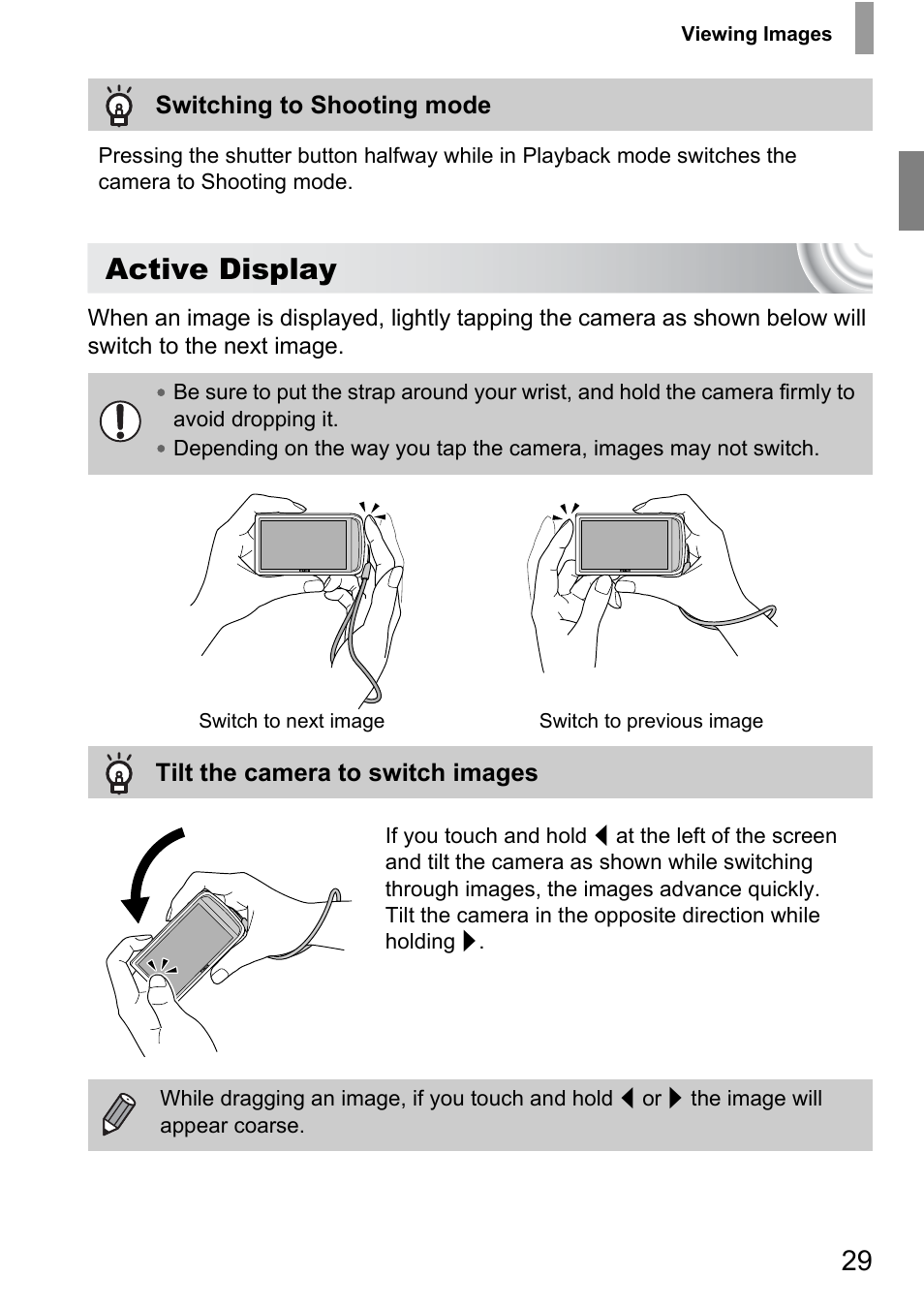 Viewing Images

Switching to Shooting mode

Pressing the shutter button halfway while in Playback mode switches the camera to Shooting mode.

Active Display

When an image is displayed, lightly tapping the camera as shown below will switch to the next image.

• Be sure to put the strap around your wrist, and hold the camera firmly to avoid dropping it.
• Depending on the way you tap the camera, images may not switch.

Switch to next image

Switch to previous image

Tilt the camera to switch images

If you touch and hold ◀ at the left of the screen and tilt the camera as shown while switching through images, the images advance quickly. Tilt the camera in the opposite direction while holding ▶.

While dragging an image, if you touch and hold ◀ or ▶ the image will appear coarse.

29