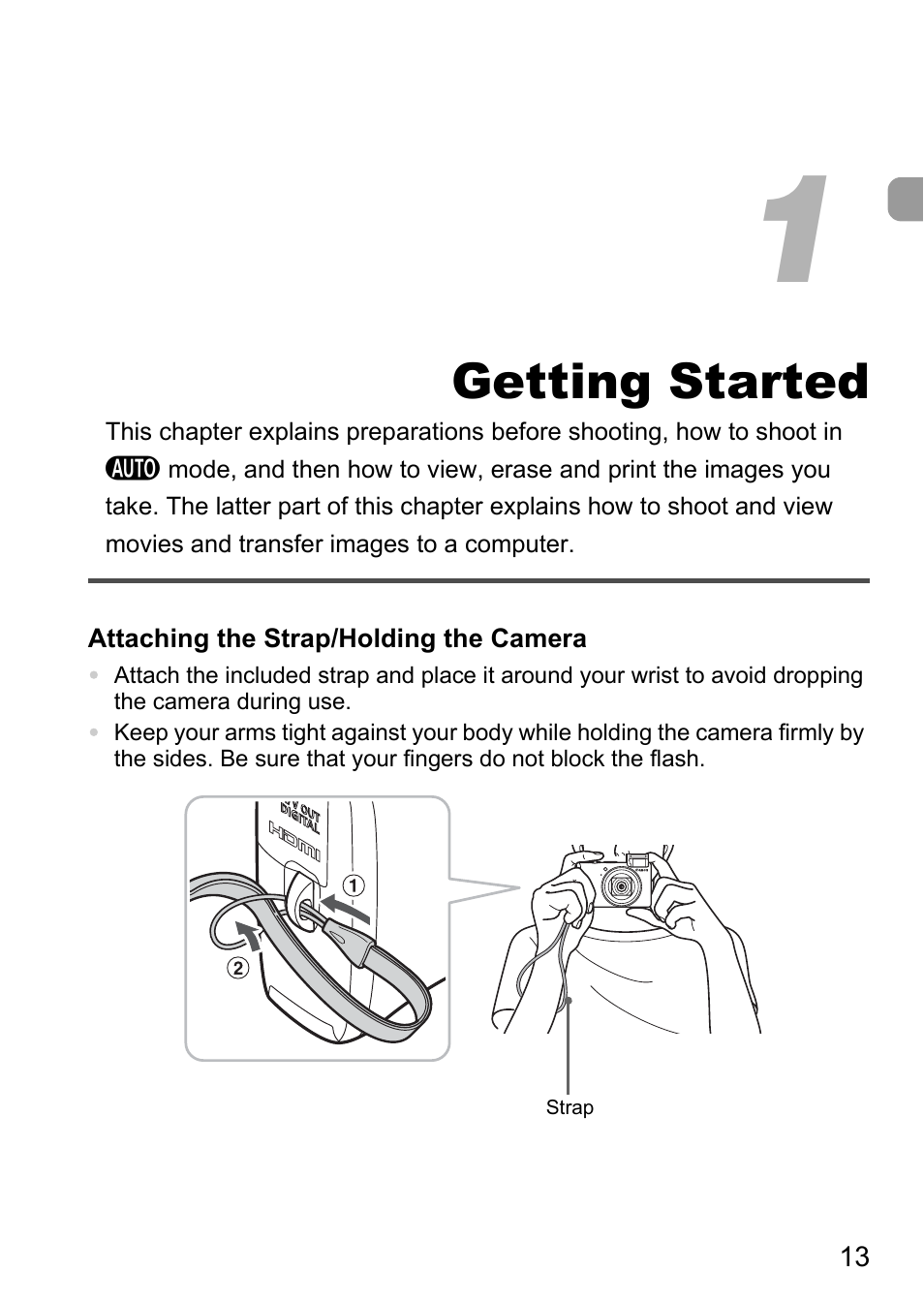 1

Getting Started

This chapter explains preparations before shooting, how to shoot in AUTO mode, and then how to view, erase and print the images you take. The latter part of this chapter explains how to shoot and view movies and transfer images to a computer.

Attaching the Strap/Holding the Camera

• Attach the included strap and place it around your wrist to avoid dropping the camera during use.
• Keep your arms tight against your body while holding the camera firmly by the sides. Be sure that your fingers do not block the flash.

A/V OUT DIGITAL
HDMI
①
②

Strap

13