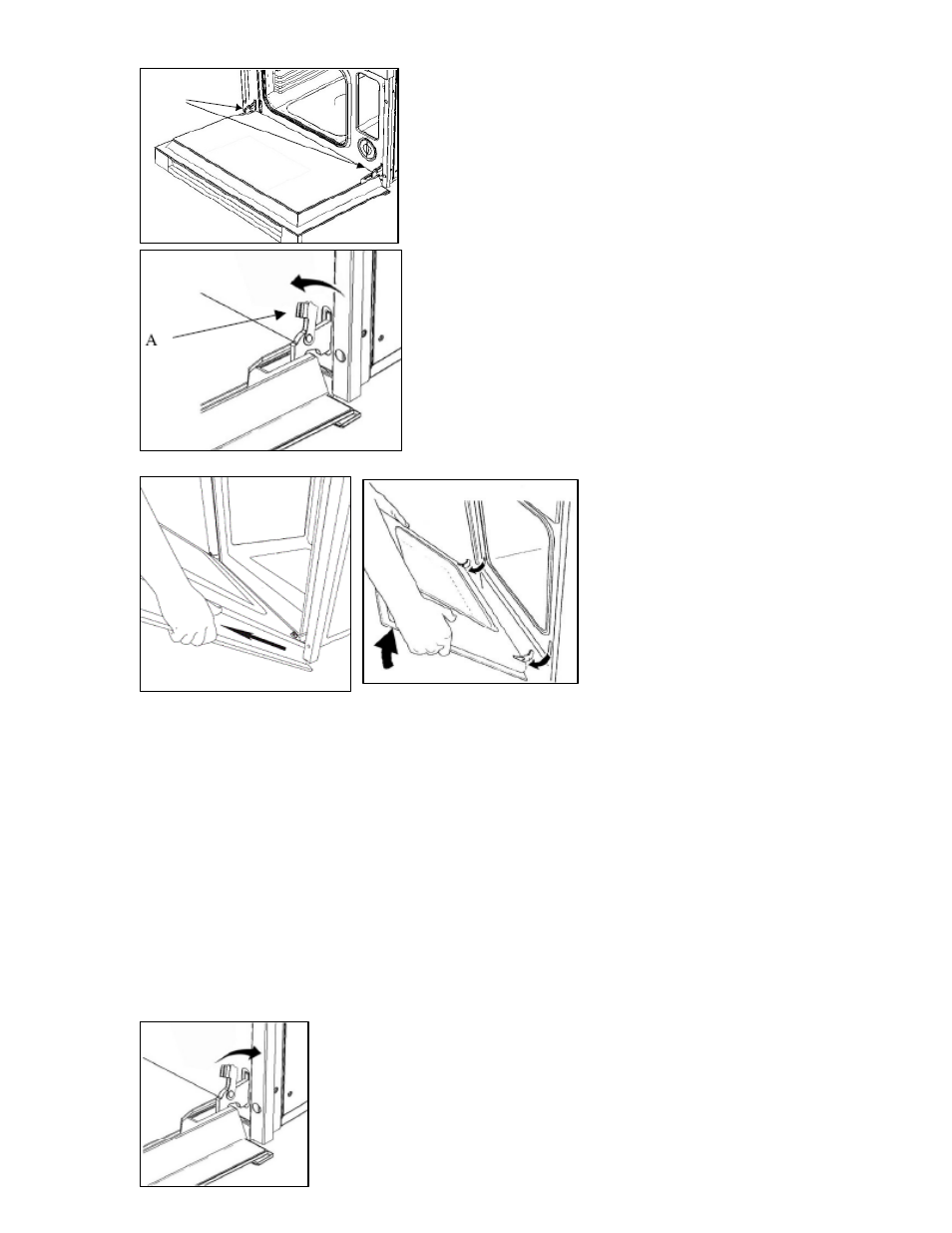 A