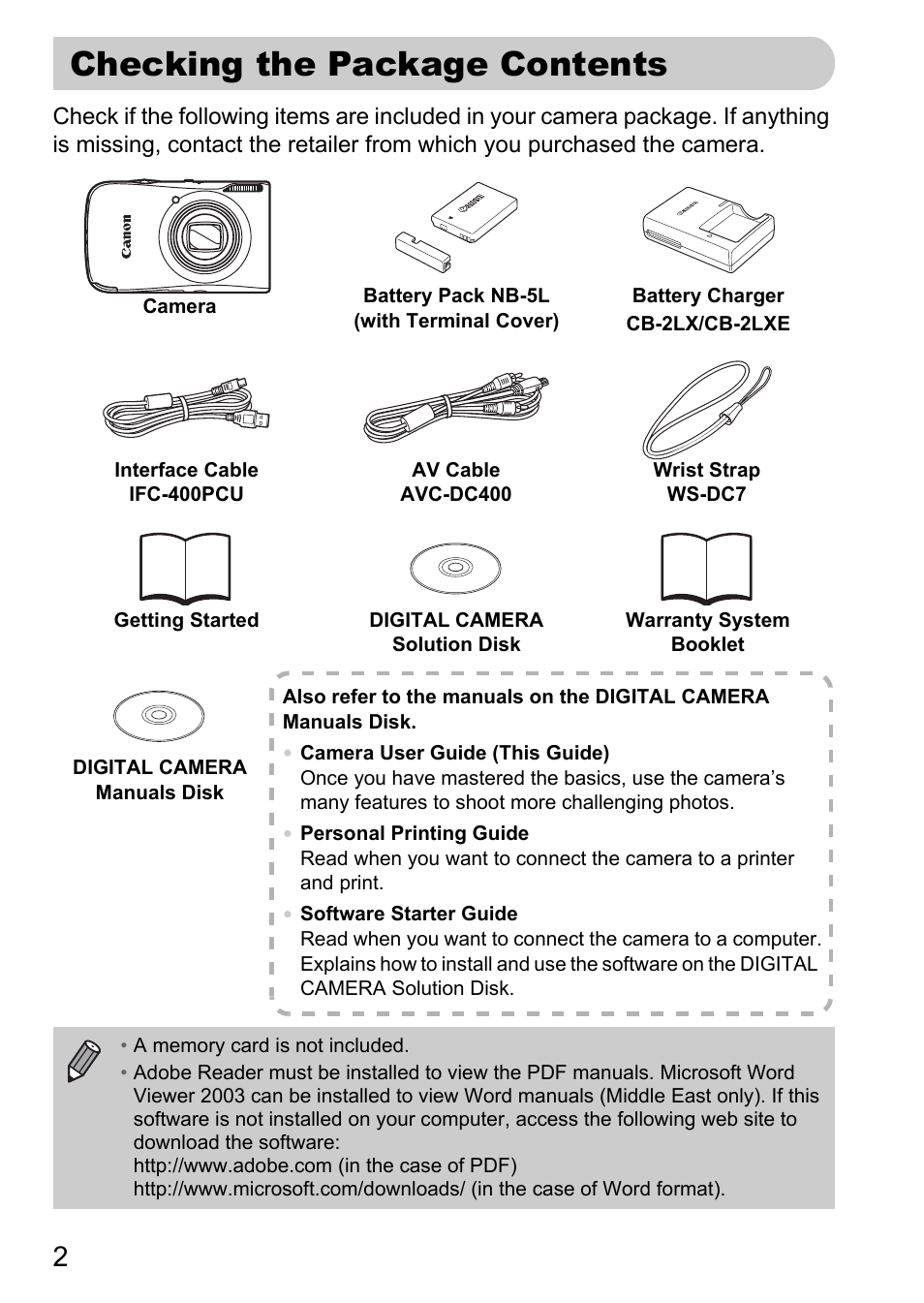 Checking the Package Contents

Check if the following items are included in your camera package. If anything is missing, contact the retailer from which you purchased the camera.

Canon

Camera

Canon

Battery Pack NB-5L
(with Terminal Cover)

Canon

Battery Charger
CB-2LX/CB-2LXE

Interface Cable
IFC-400PCU

AV Cable
AVC-DC400

Wrist Strap
WS-DC7

Getting Started

DIGITAL CAMERA
Solution Disk

Warranty System
Booklet

DIGITAL CAMERA
Manuals Disk

Also refer to the manuals on the DIGITAL CAMERA Manuals Disk.

• Camera User Guide (This Guide)
Once you have mastered the basics, use the camera's many features to shoot more challenging photos.

• Personal Printing Guide
Read when you want to connect the camera to a printer and print.

• Software Starter Guide
Read when you want to connect the camera to a computer. Explains how to install and use the software on the DIGITAL CAMERA Solution Disk.

• A memory card is not included.
• Adobe Reader must be installed to view the PDF manuals. Microsoft Word Viewer 2003 can be installed to view Word manuals (Middle East only). If this software is not installed on your computer, access the following web site to download the software:
http://www.adobe.com (in the case of PDF)
http://www.microsoft.com/downloads/ (in the case of Word format).

2