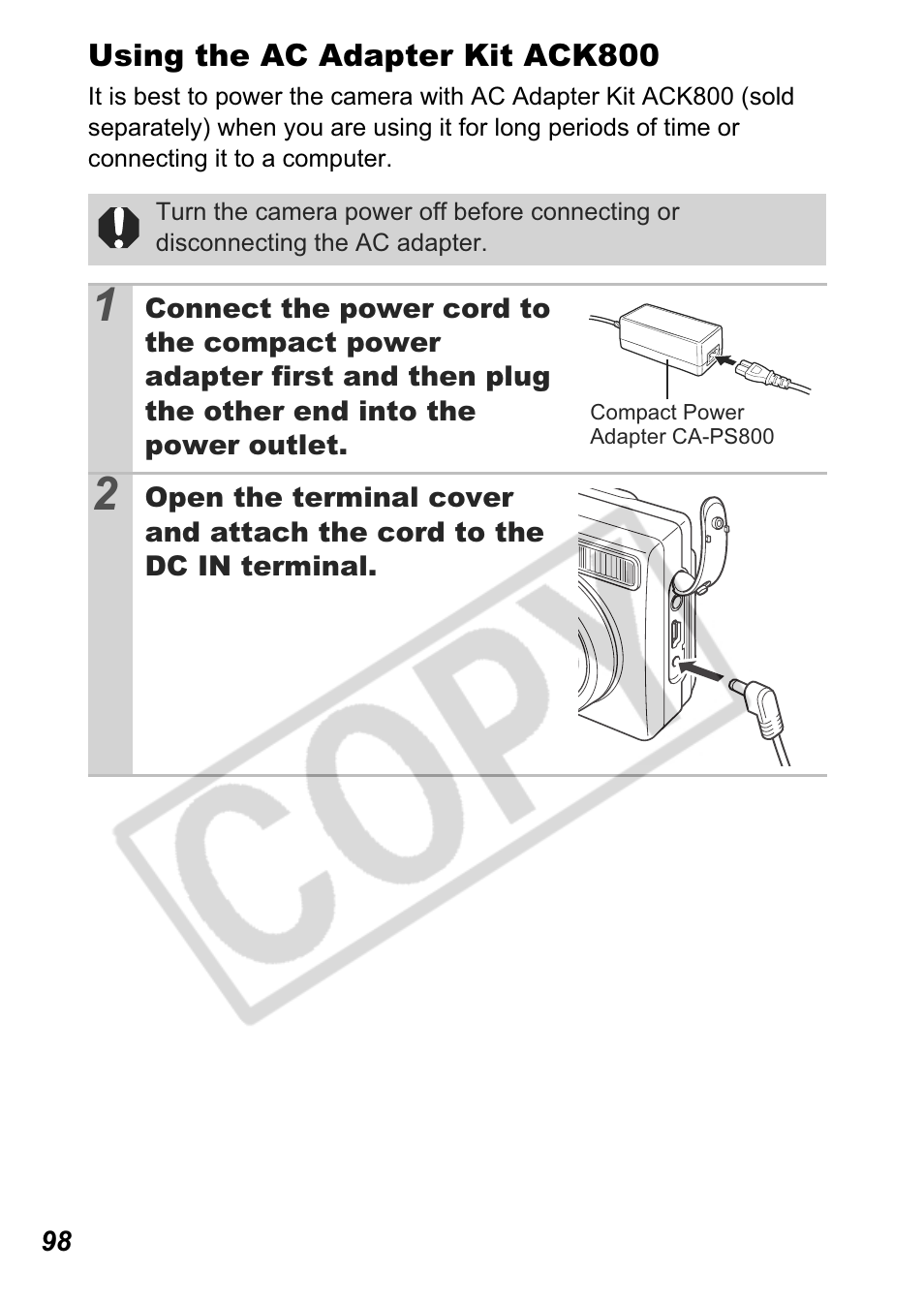 Using the AC Adapter Kit ACK800

It is best to power the camera with AC Adapter Kit ACK800 (sold separately) when you are using it for long periods of time or connecting it to a computer.

Turn the camera power off before connecting or disconnecting the AC adapter.

1 Connect the power cord to the compact power adapter first and then plug the other end into the power outlet.

Compact Power Adapter CA-PS800

2 Open the terminal cover and attach the cord to the DC IN terminal.

COPY

98