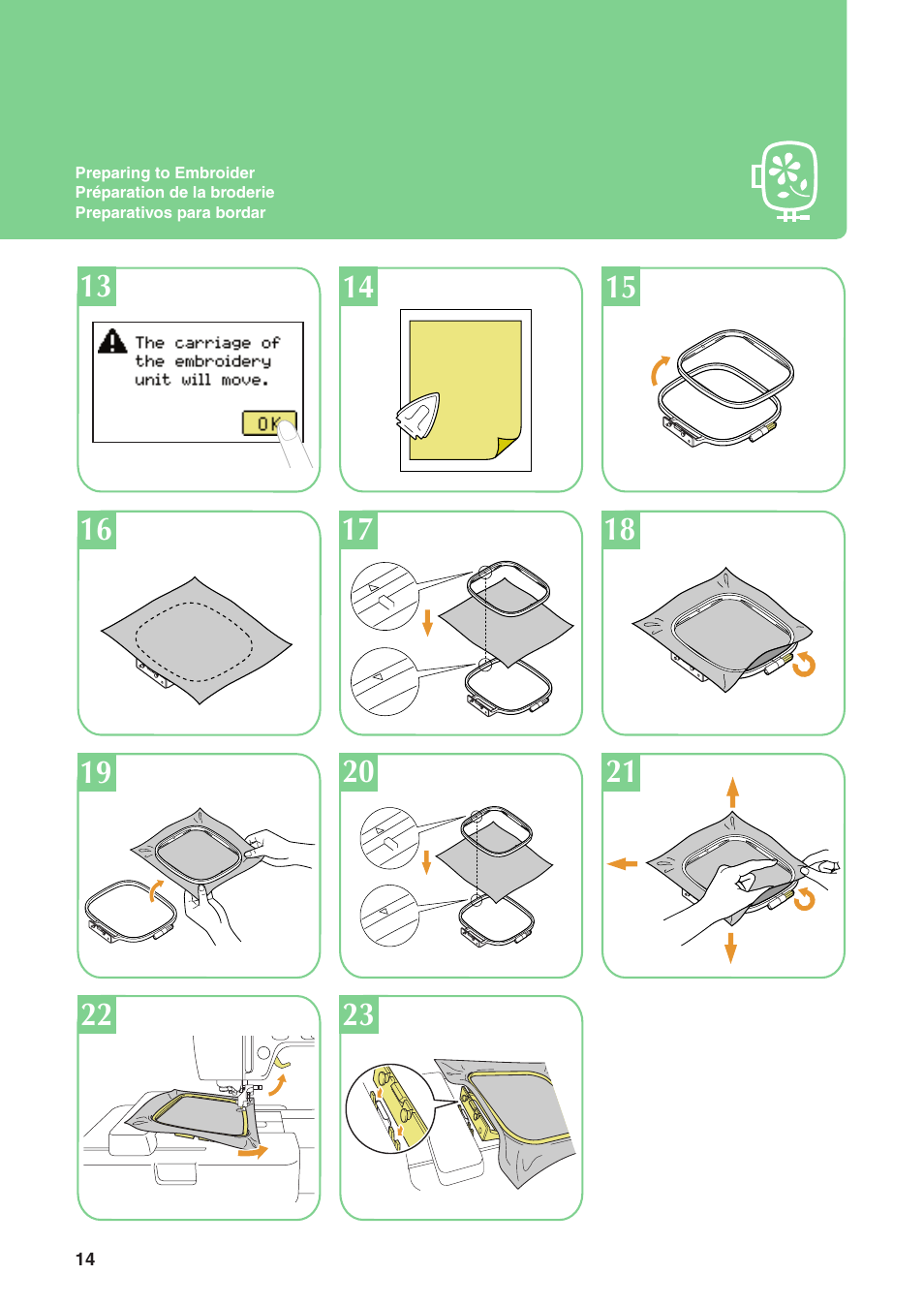 Preparing to Embroider
Préparation de la broderie
Preparativos para bordar

13

The carriage of the embroidery unit will move.

OK

14

15

16

17

18

19

20

21

22

23

14