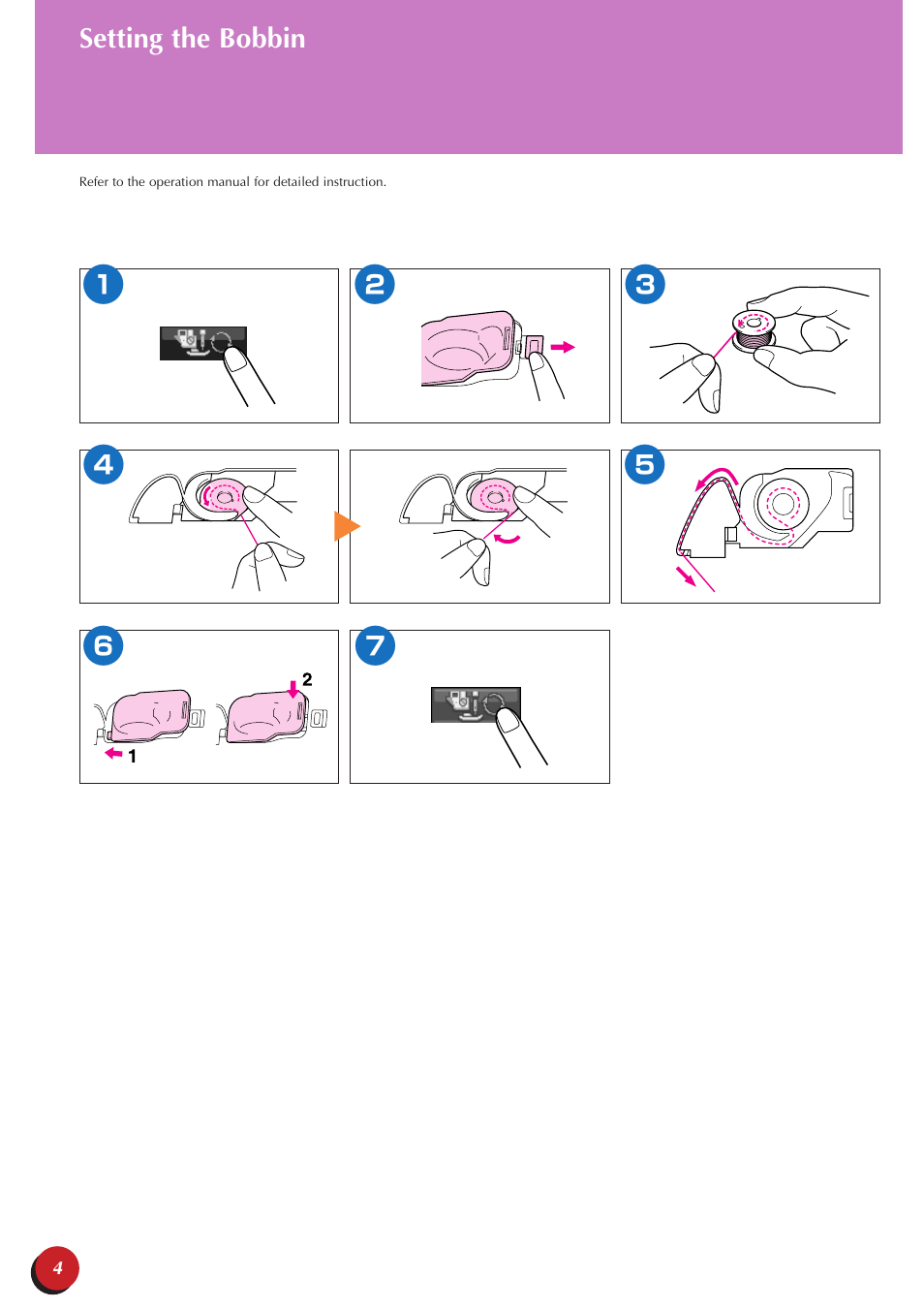 Setting the Bobbin

Refer to the operation manual for detailed instruction.

1

2

3

4

5

6

2

1

7

4