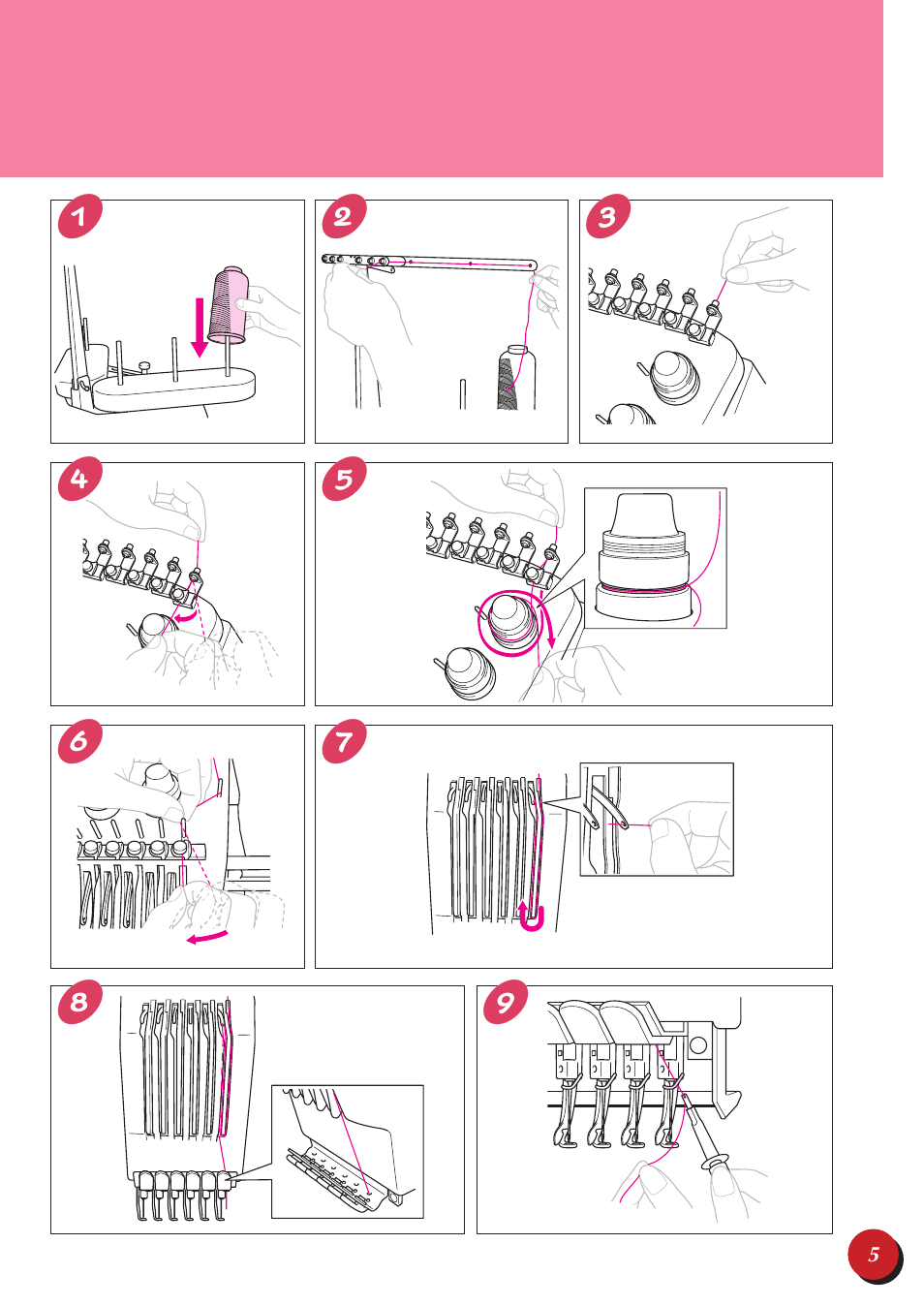 1

2

3

4

5

6

7

8

9

5