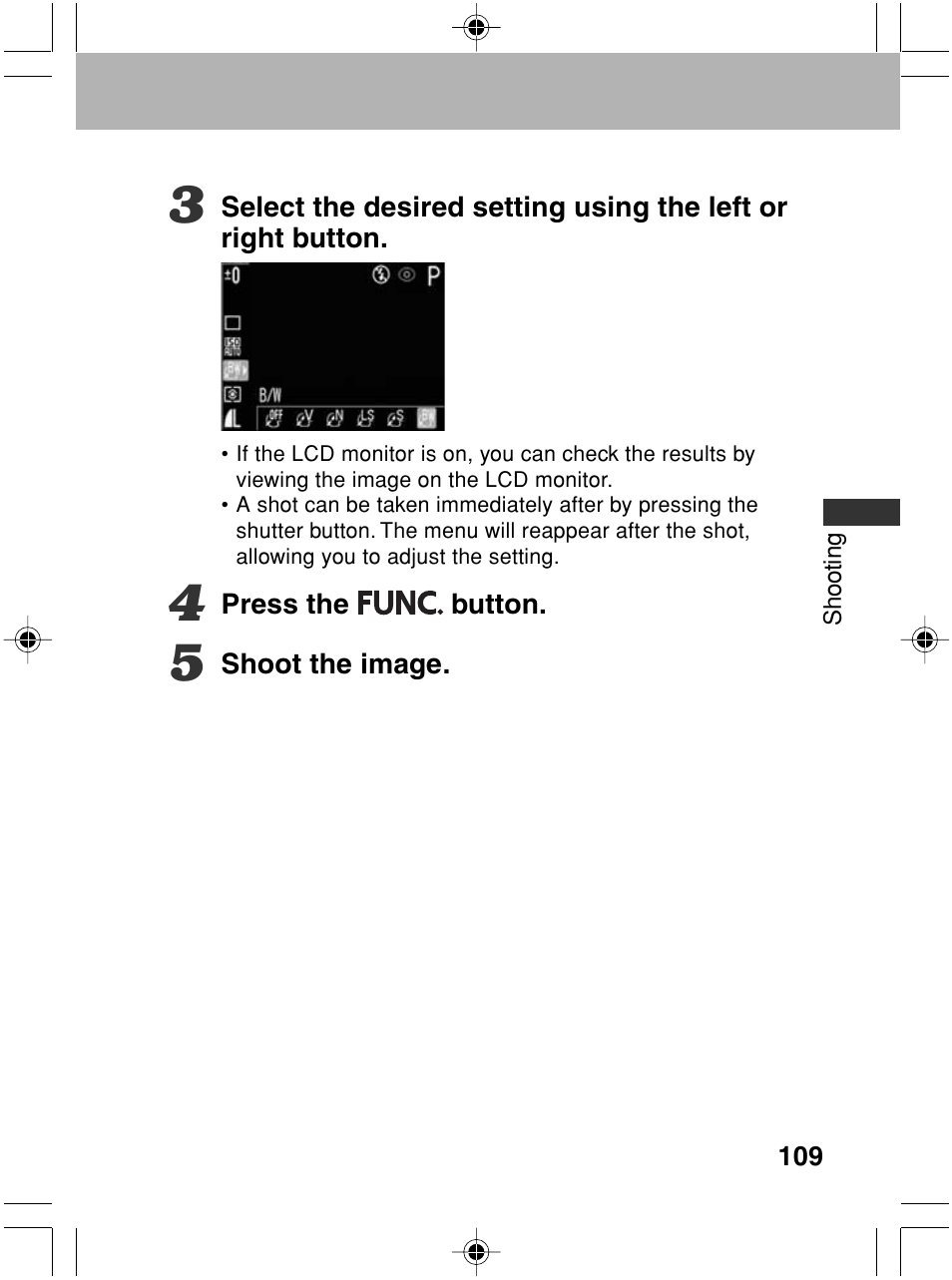 3 Select the desired setting using the left or right button.

±0
P
ISO AUTO
B/W
L
OFF V N LS S BW

• If the LCD monitor is on, you can check the results by viewing the image on the LCD monitor.
• A shot can be taken immediately after by pressing the shutter button. The menu will reappear after the shot, allowing you to adjust the setting.

4 Press the FUNC. button.

5 Shoot the image.

Shooting

109