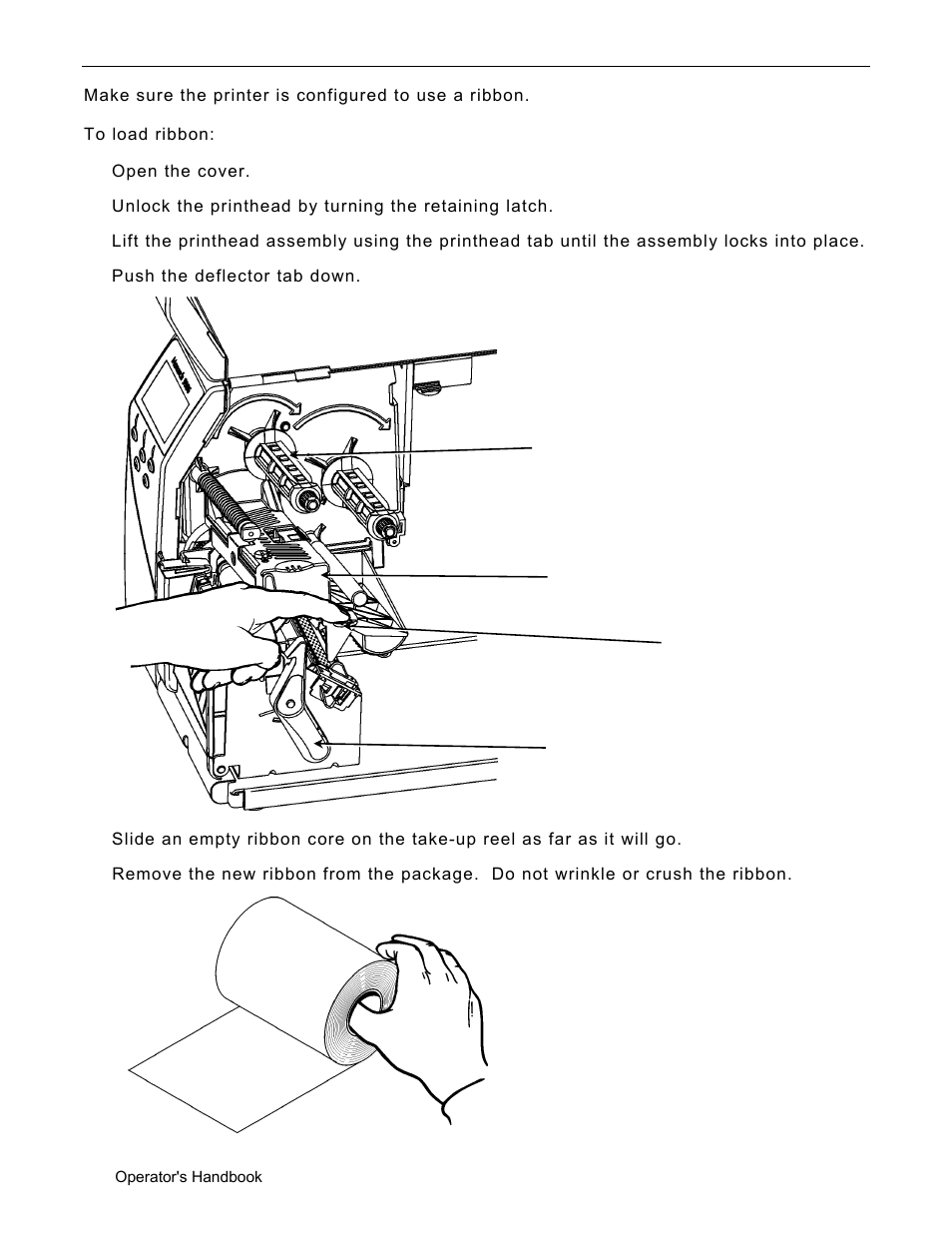 Make sure the printer is configured to use a ribbon.

To load ribbon:

Open the cover.

Unlock the printhead by turning the retaining latch.

Lift the printhead assembly using the printhead tab until the assembly locks into place.

Push the deflector tab down.

Slide an empty ribbon core on the take-up reel as far as it will go.

Remove the new ribbon from the package. Do not wrinkle or crush the ribbon.

Operator's Handbook