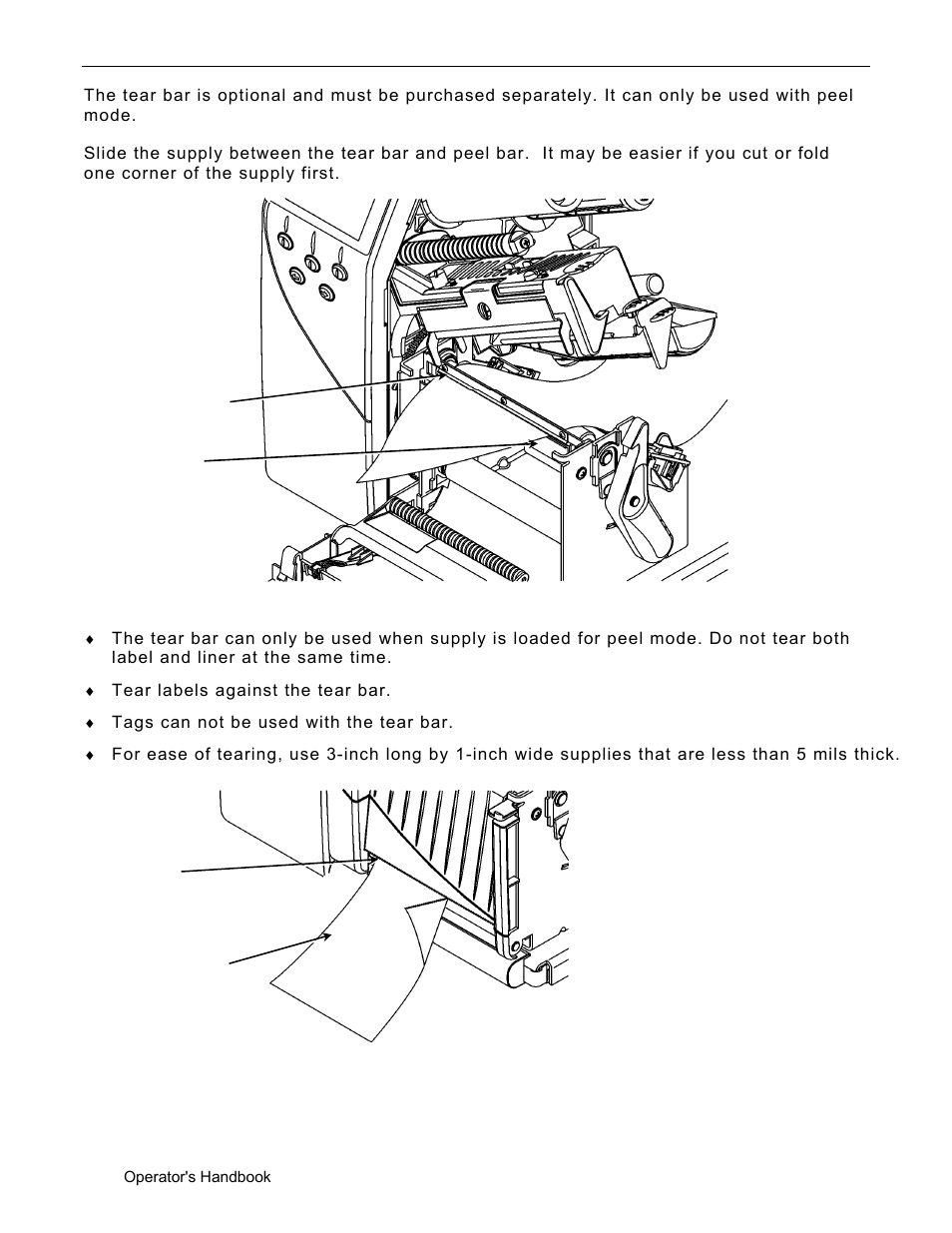 The tear bar is optional and must be purchased separately. It can only be used with peel mode.

Slide the supply between the tear bar and peel bar. It may be easier if you cut or fold one corner of the supply first.

♦ The tear bar can only be used when supply is loaded for peel mode. Do not tear both label and liner at the same time.

♦ Tear labels against the tear bar.

♦ Tags can not be used with the tear bar.

♦ For ease of tearing, use 3-inch long by 1-inch wide supplies that are less than 5 mils thick.

Operator's Handbook